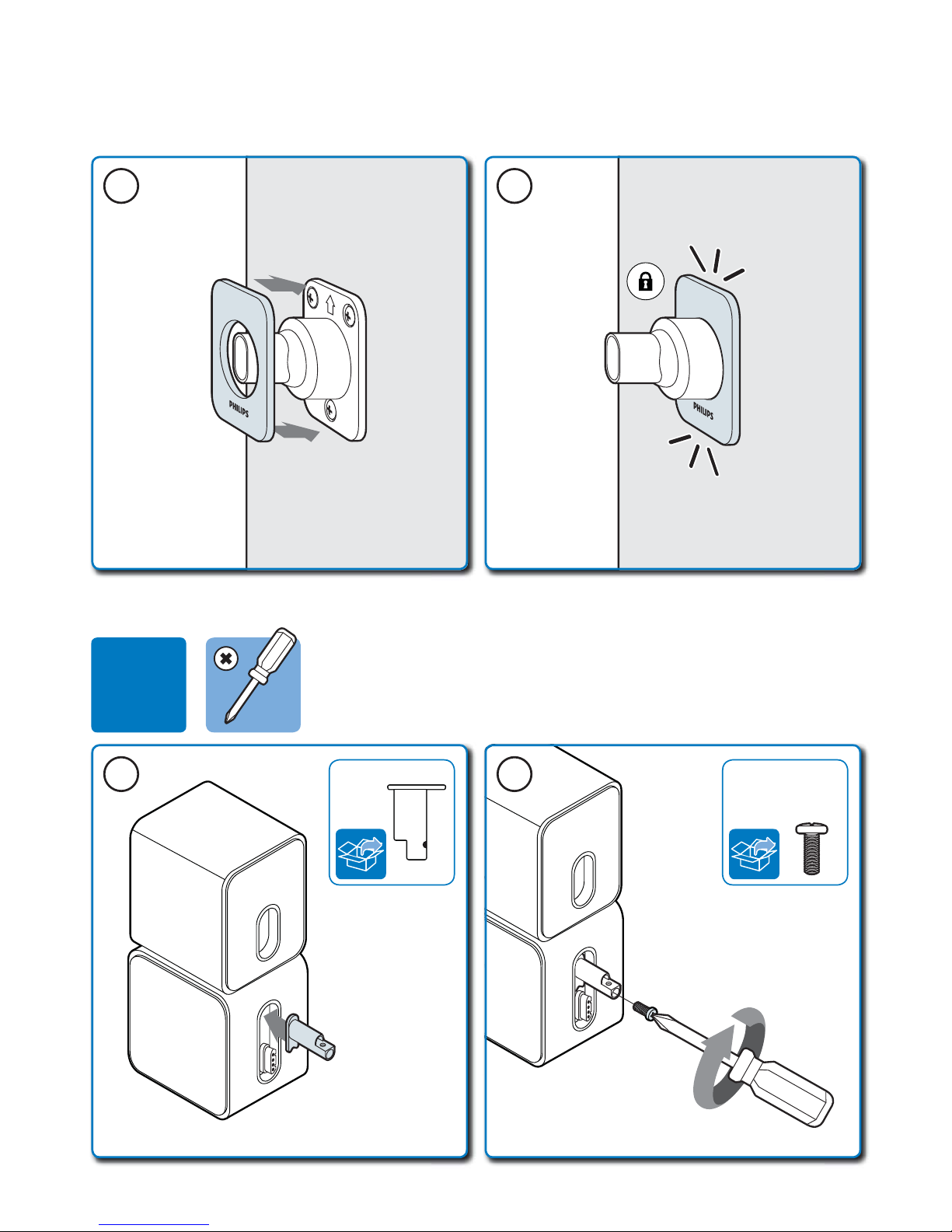 PHILIPS

PHILIPS