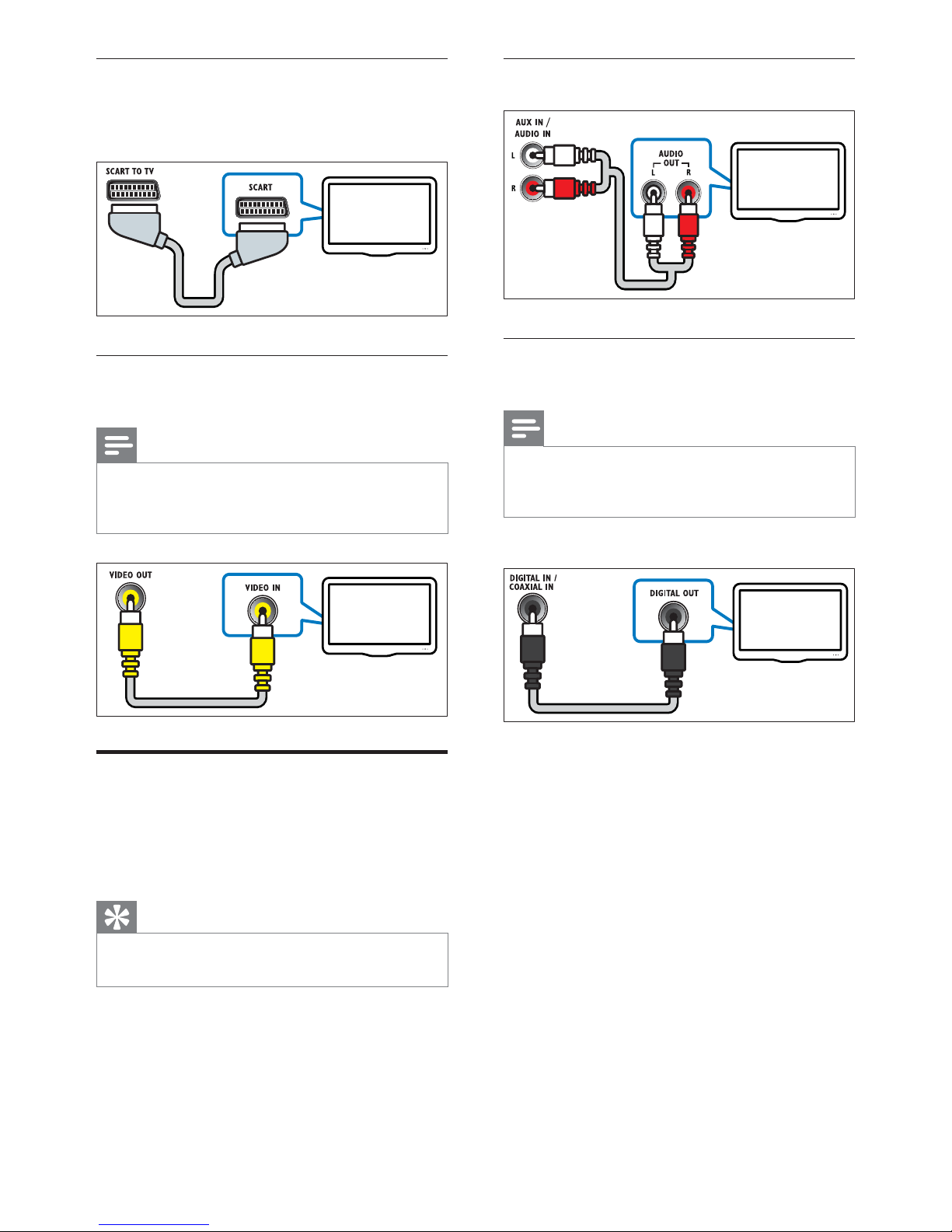 SCART TO TV

SCART

VIDEO OUT

VIDEO IN

AUX IN / AUDIO IN

L

R

AUDIO OUT

L

R

DIGITAL IN / COAXIAL IN

DIGITAL OUT