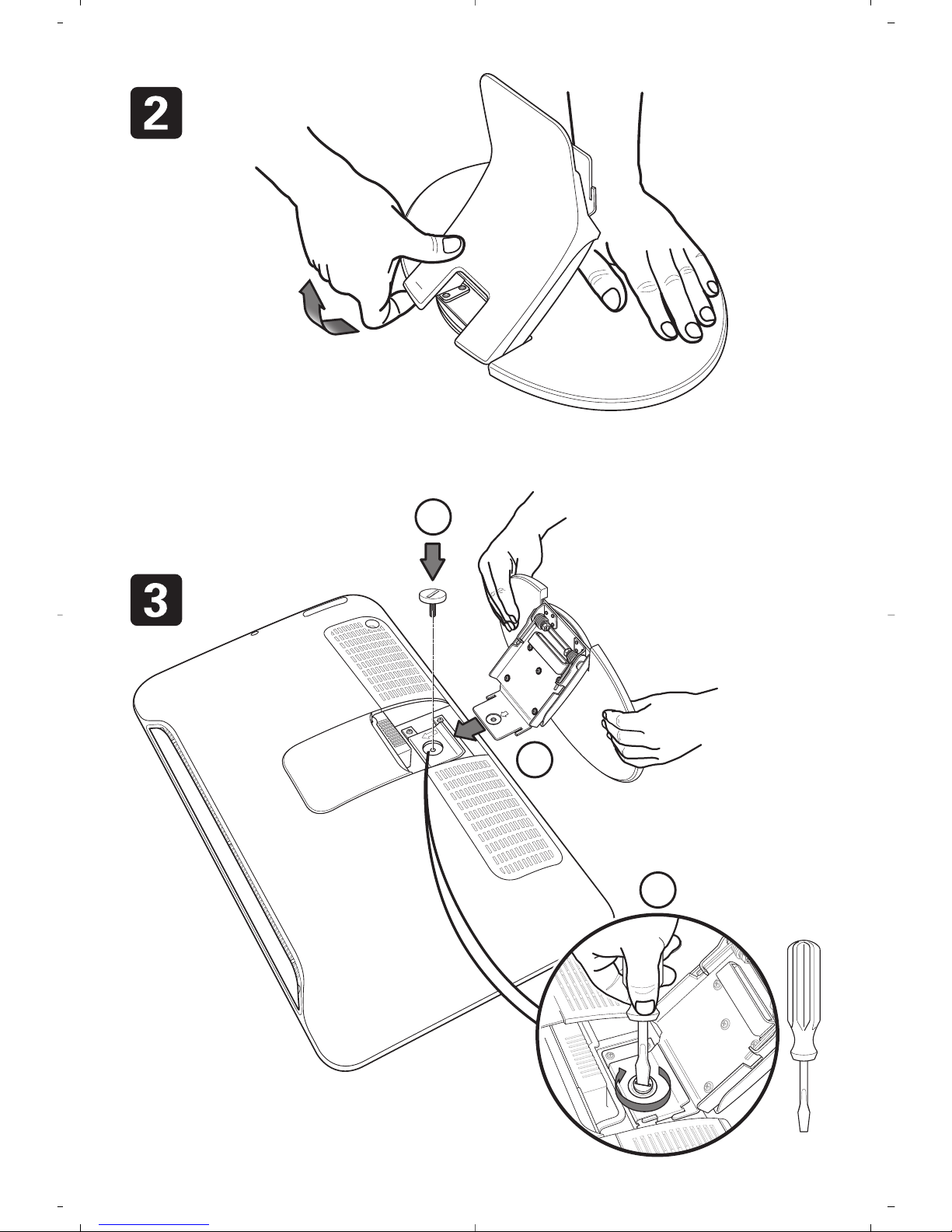 2

3