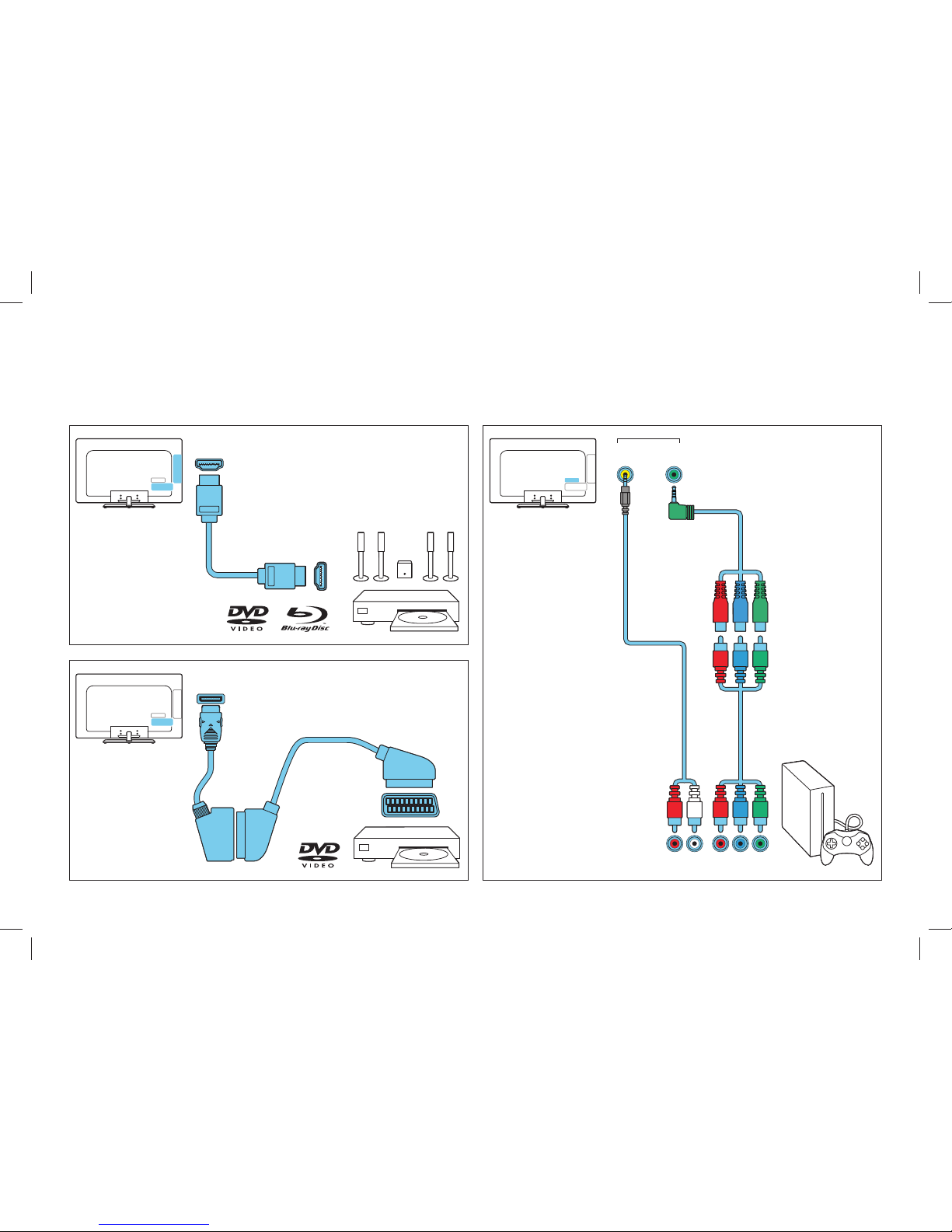 DVD
VIDEO
Blu-ray Disc

DVD
VIDEO