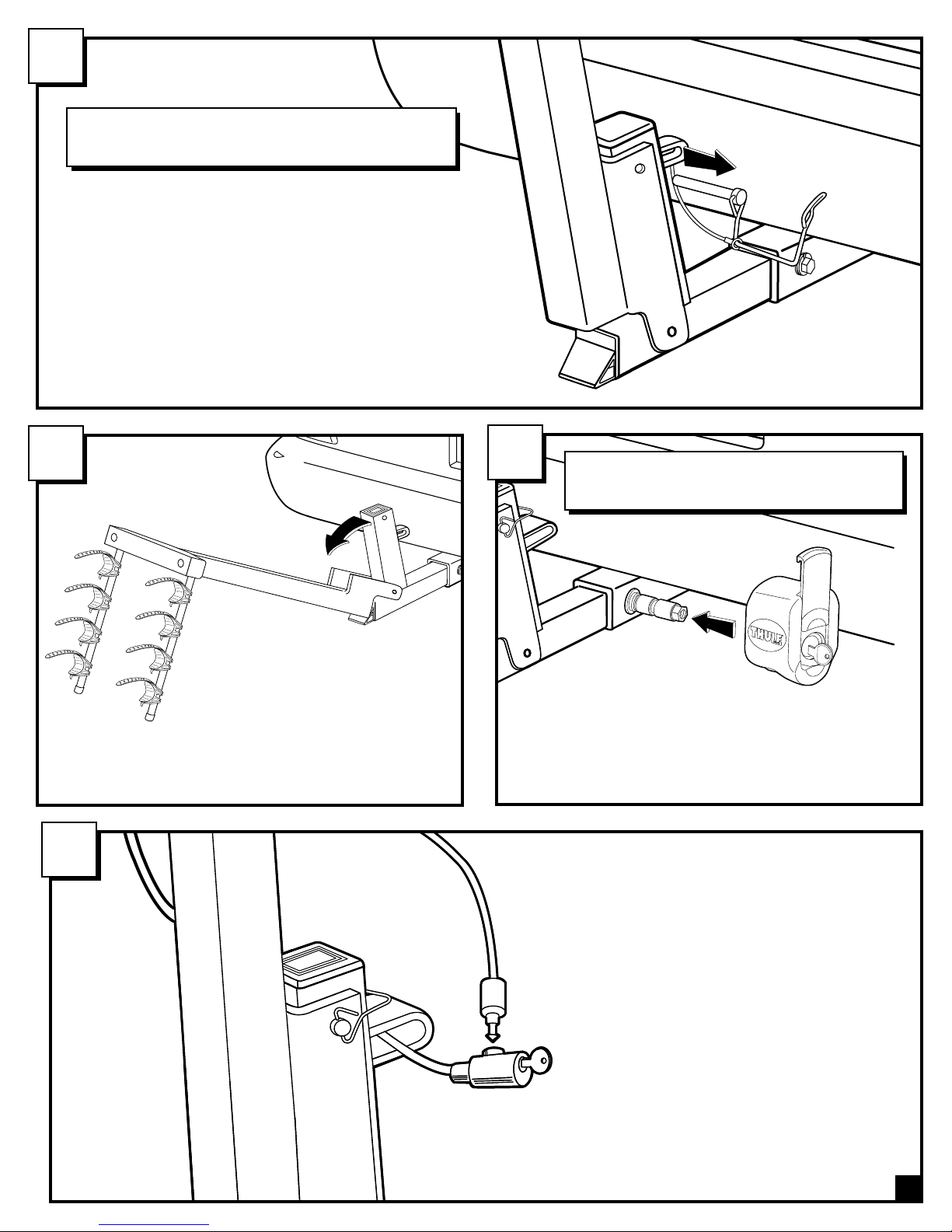 THULE