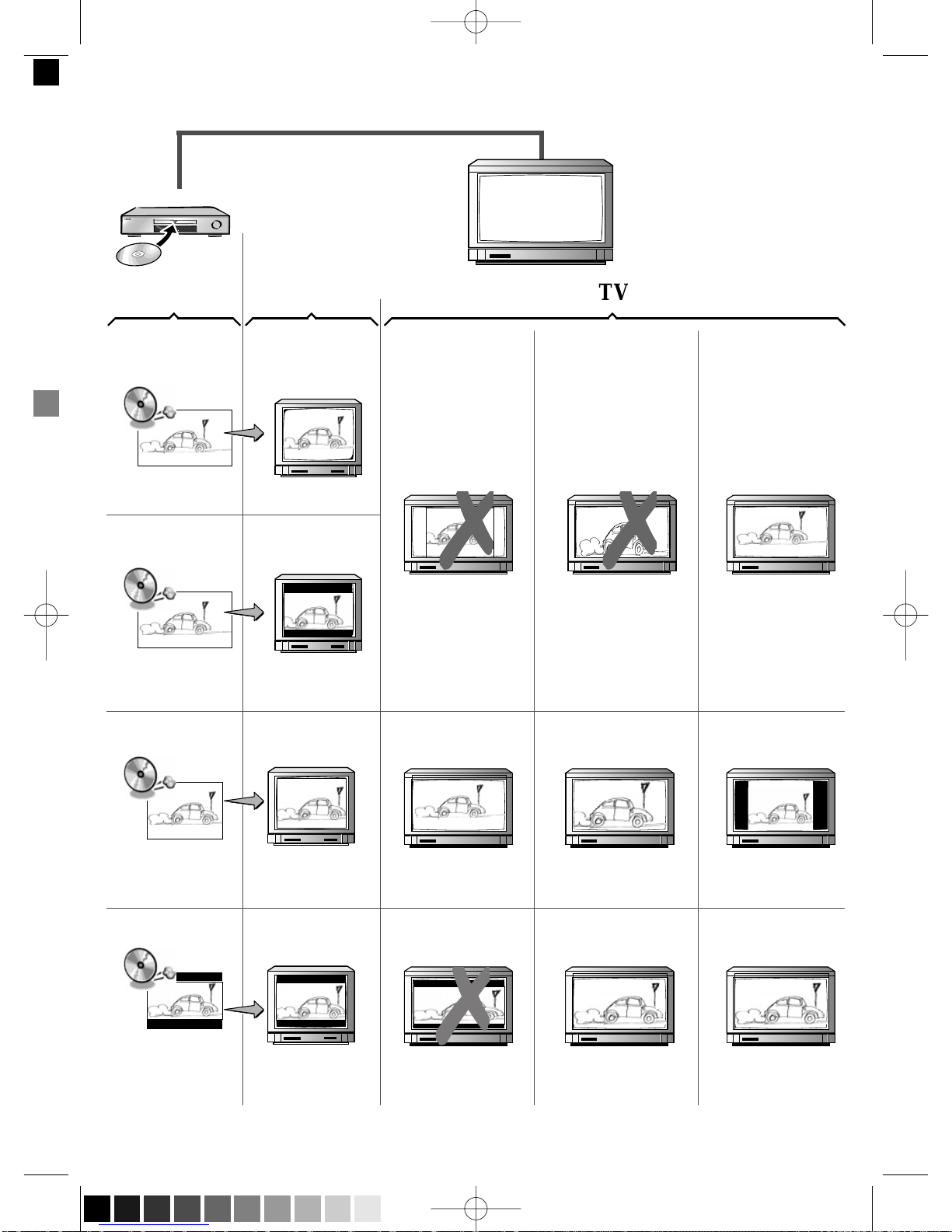 TV