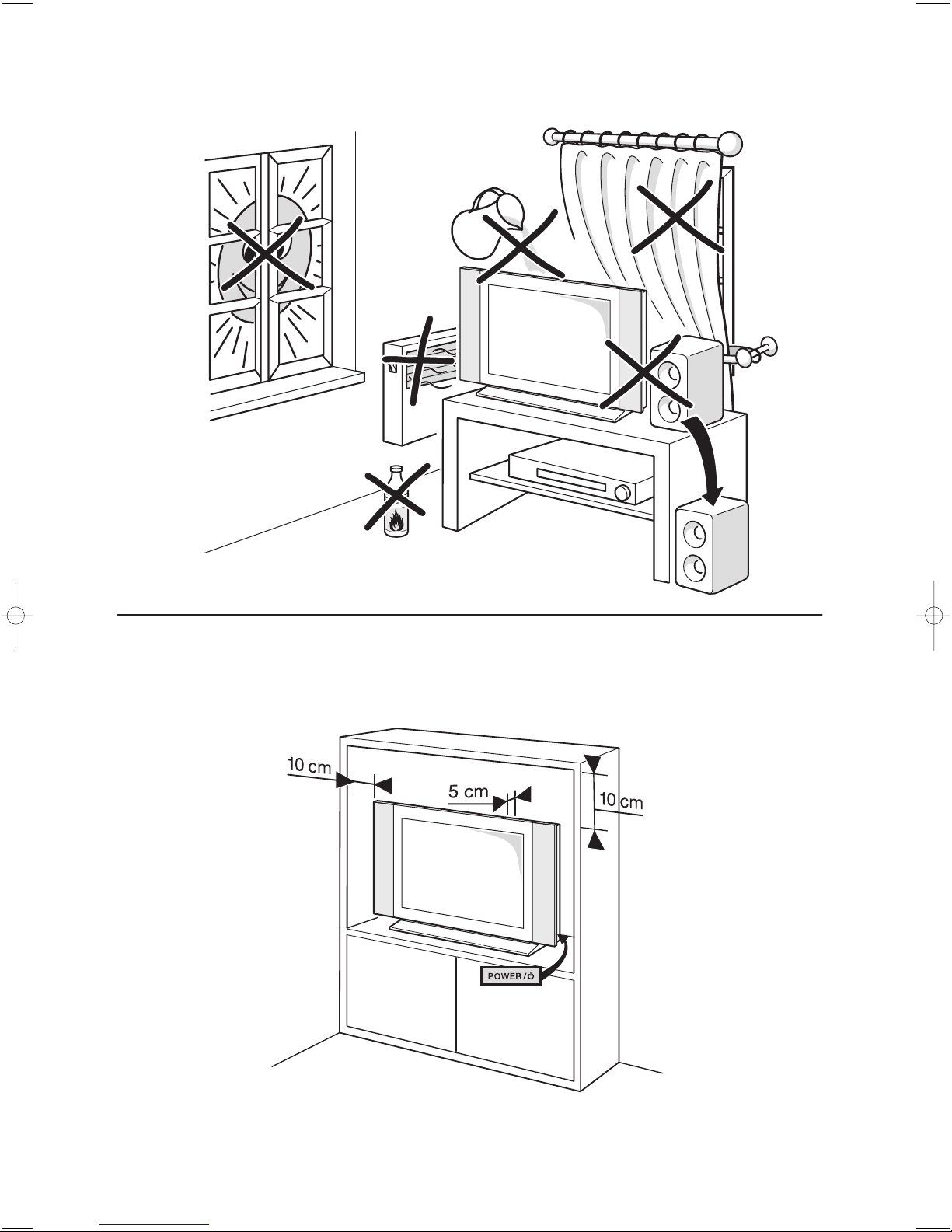 10 cm

5 cm

10 cm

POWER/⏻