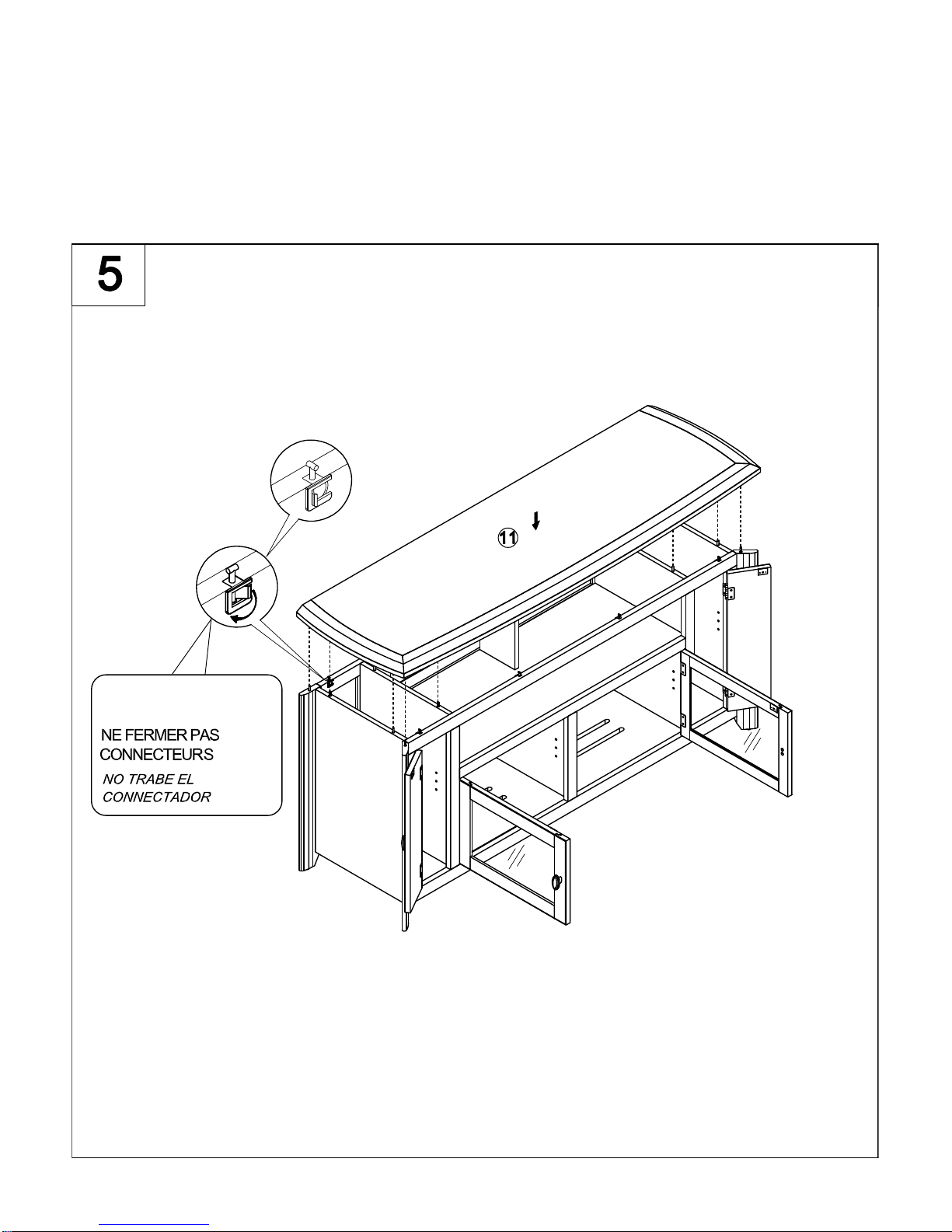 5

11

NE FERMER PAS CONNECTEURS

NO TRABE EL CONNECTADOR