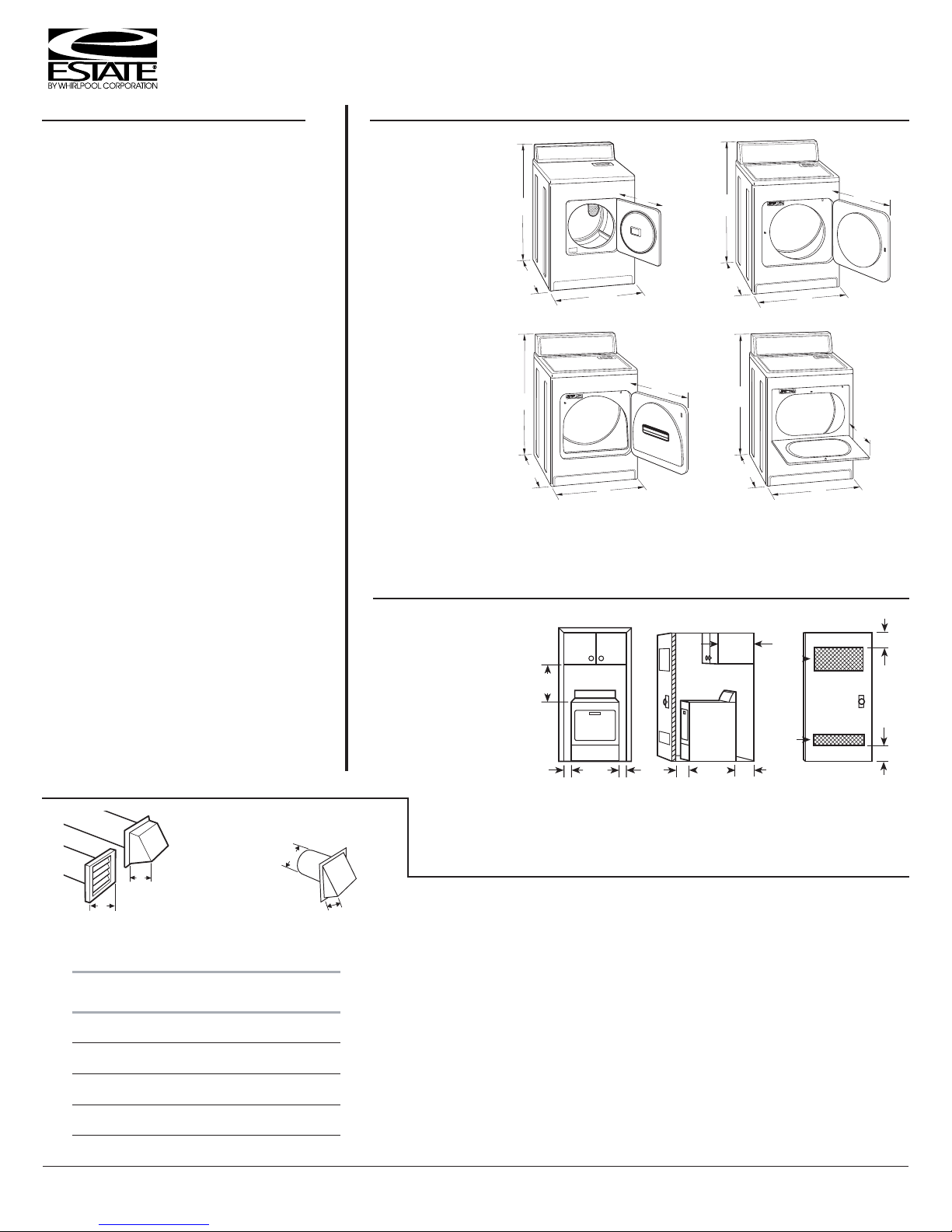 ESTATE®
BY WHIRLPOOL CORPORATION