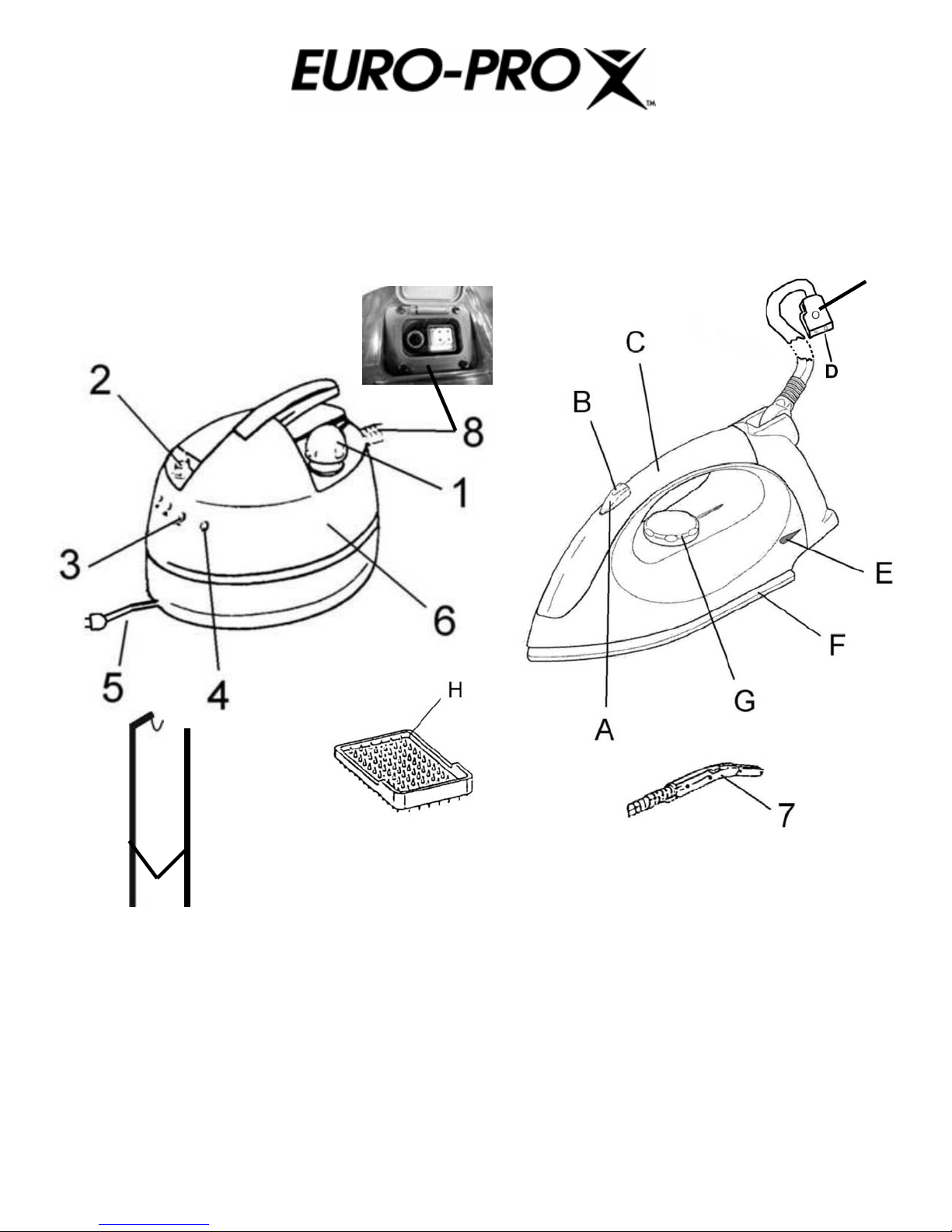 EURO-PRO X™

2
8
1
3
6
5
4
C
D
B
E
F
G
A
H
7