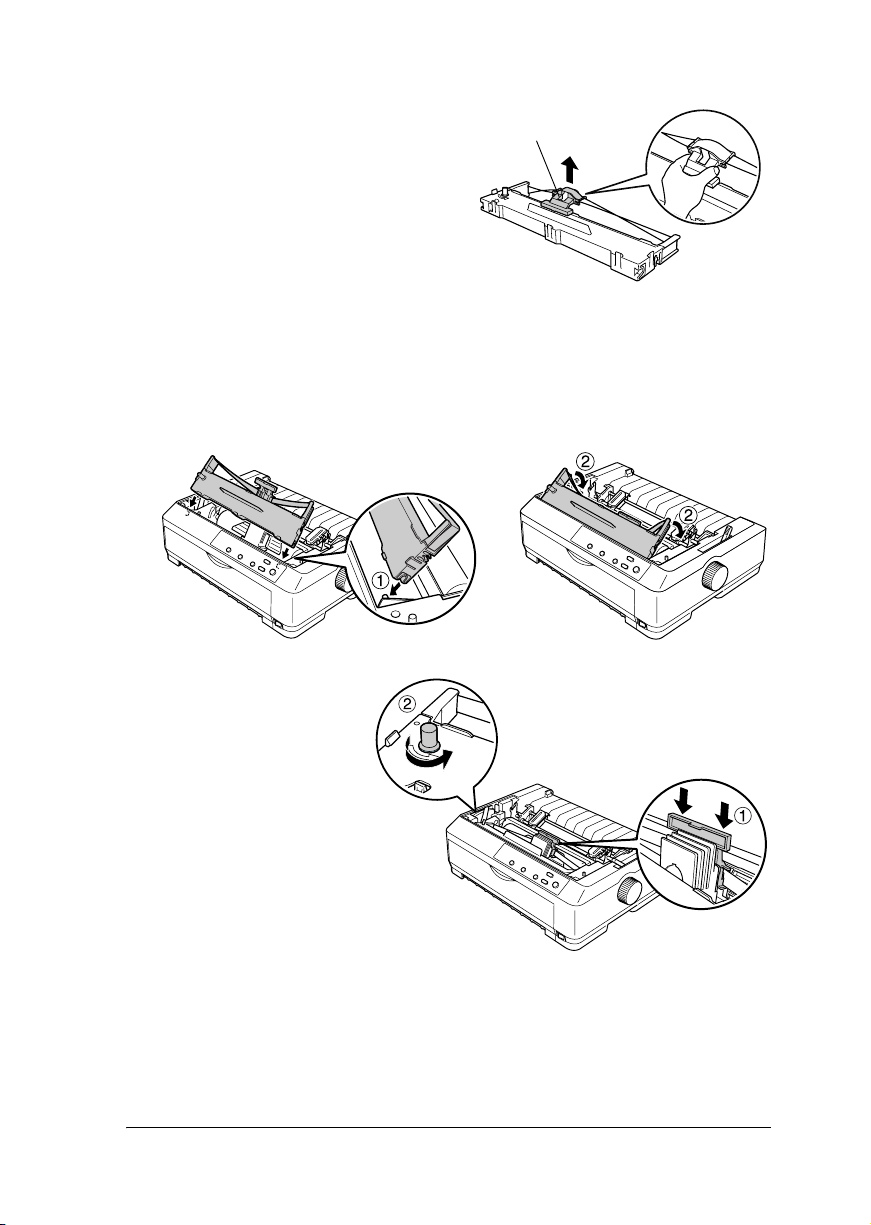 ①

②

②

②

①