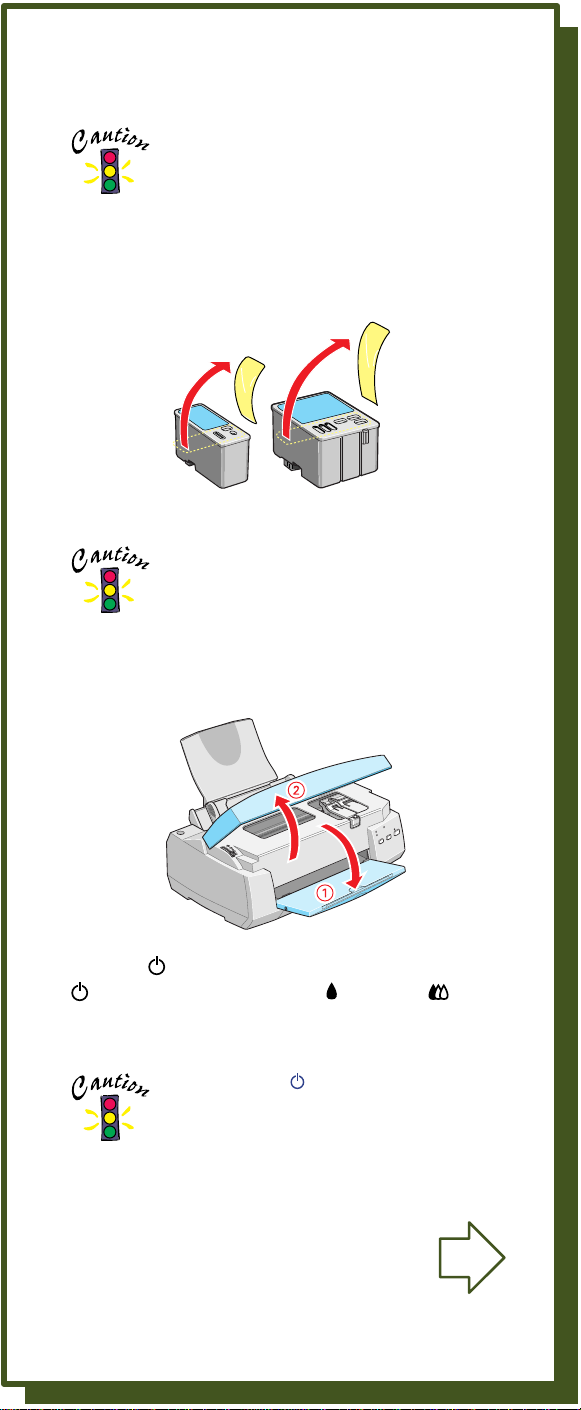 Caution

Caution

2
1

Caution