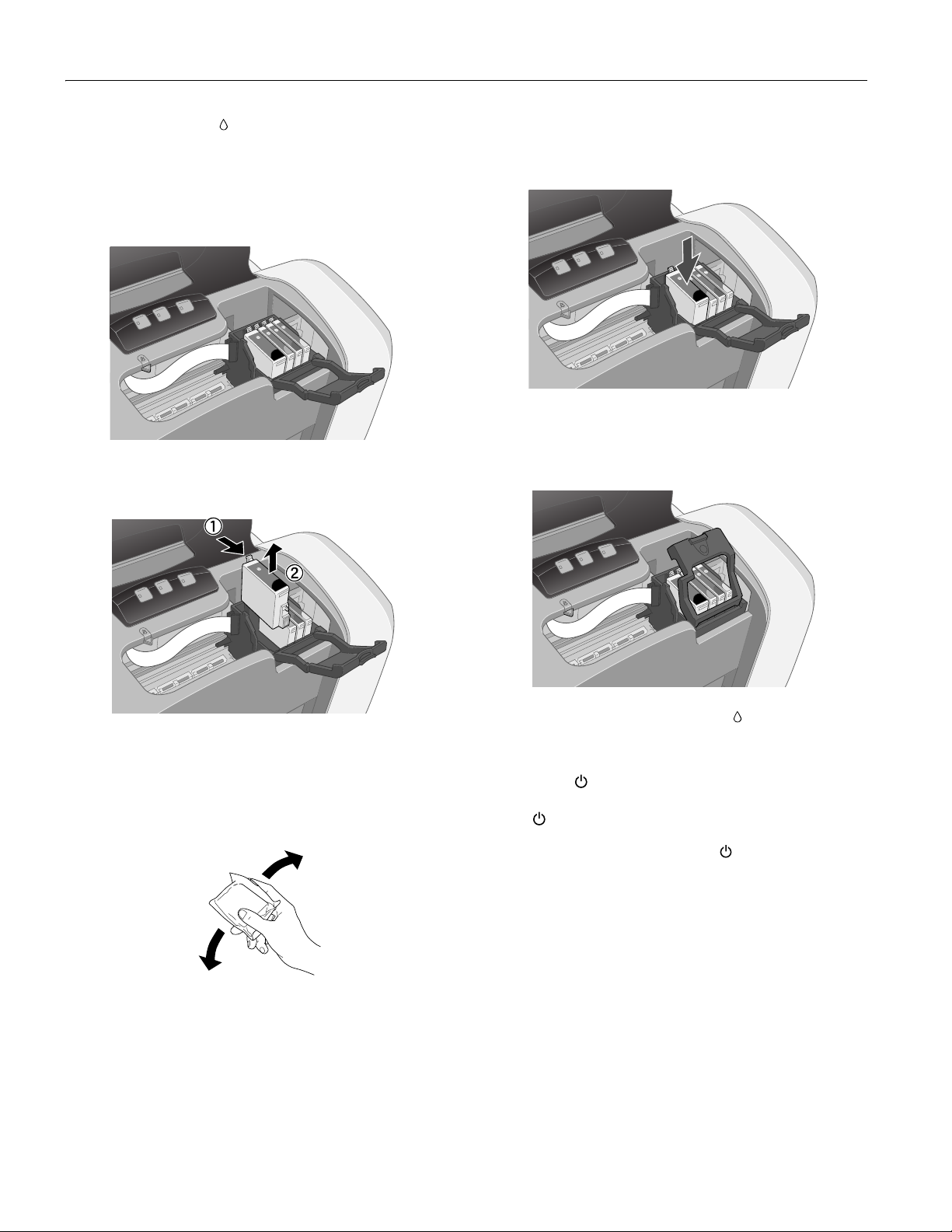 ① ②