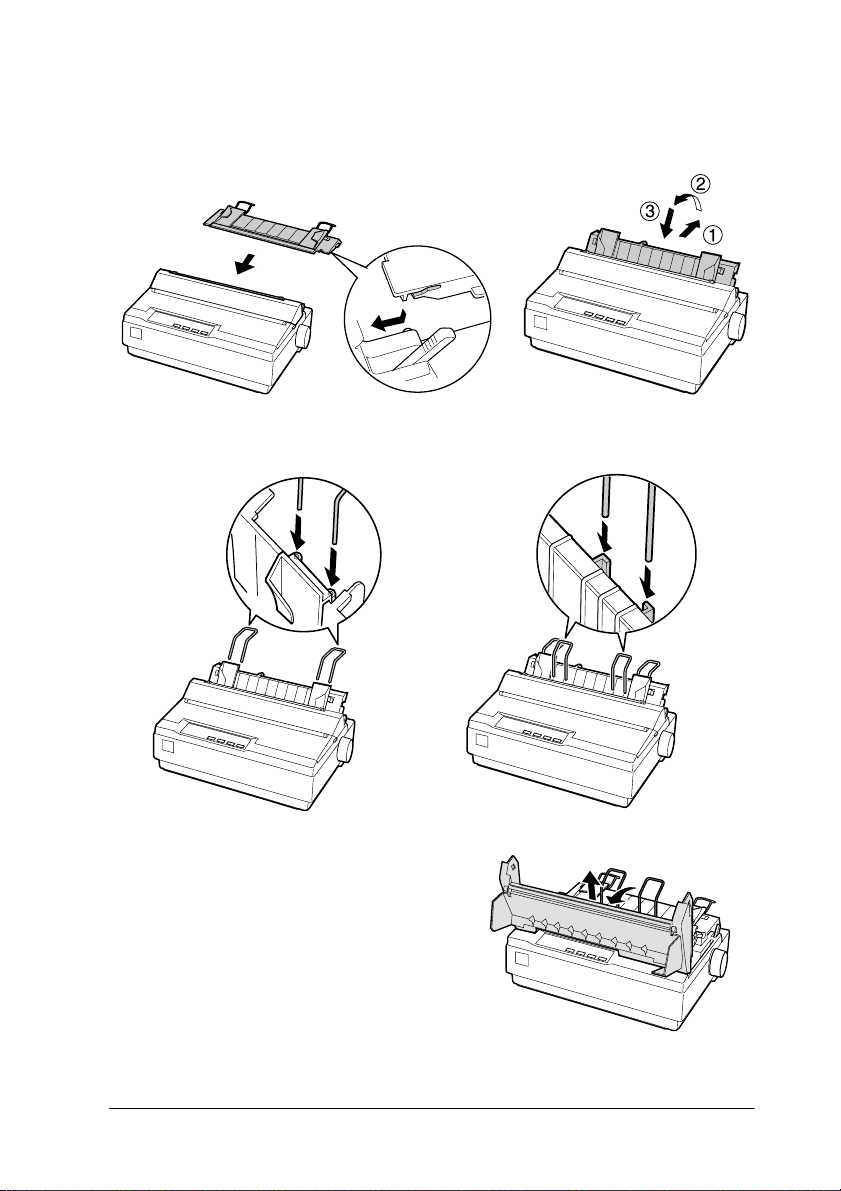 ②
③
①