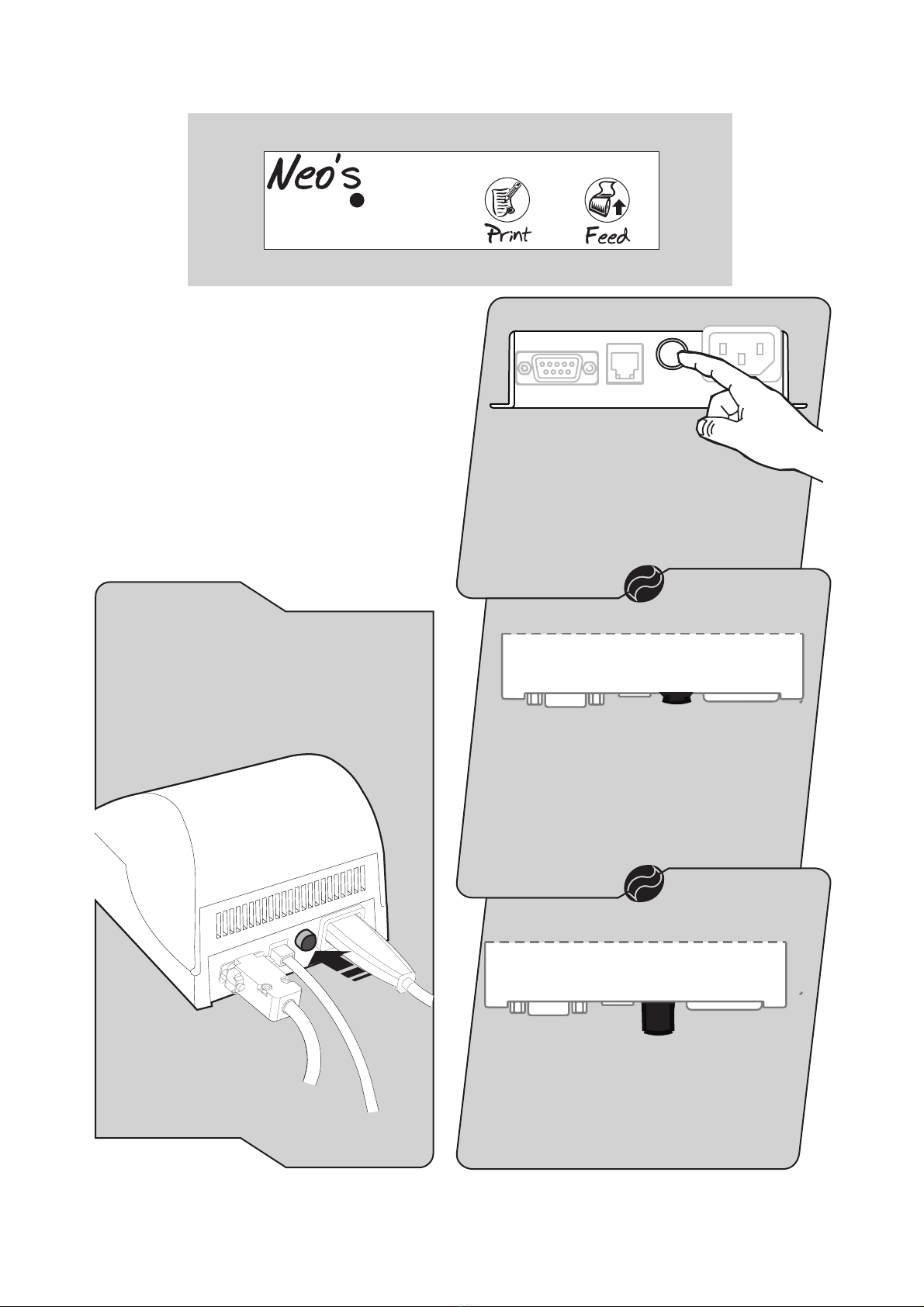 Neo's

Print

Feed