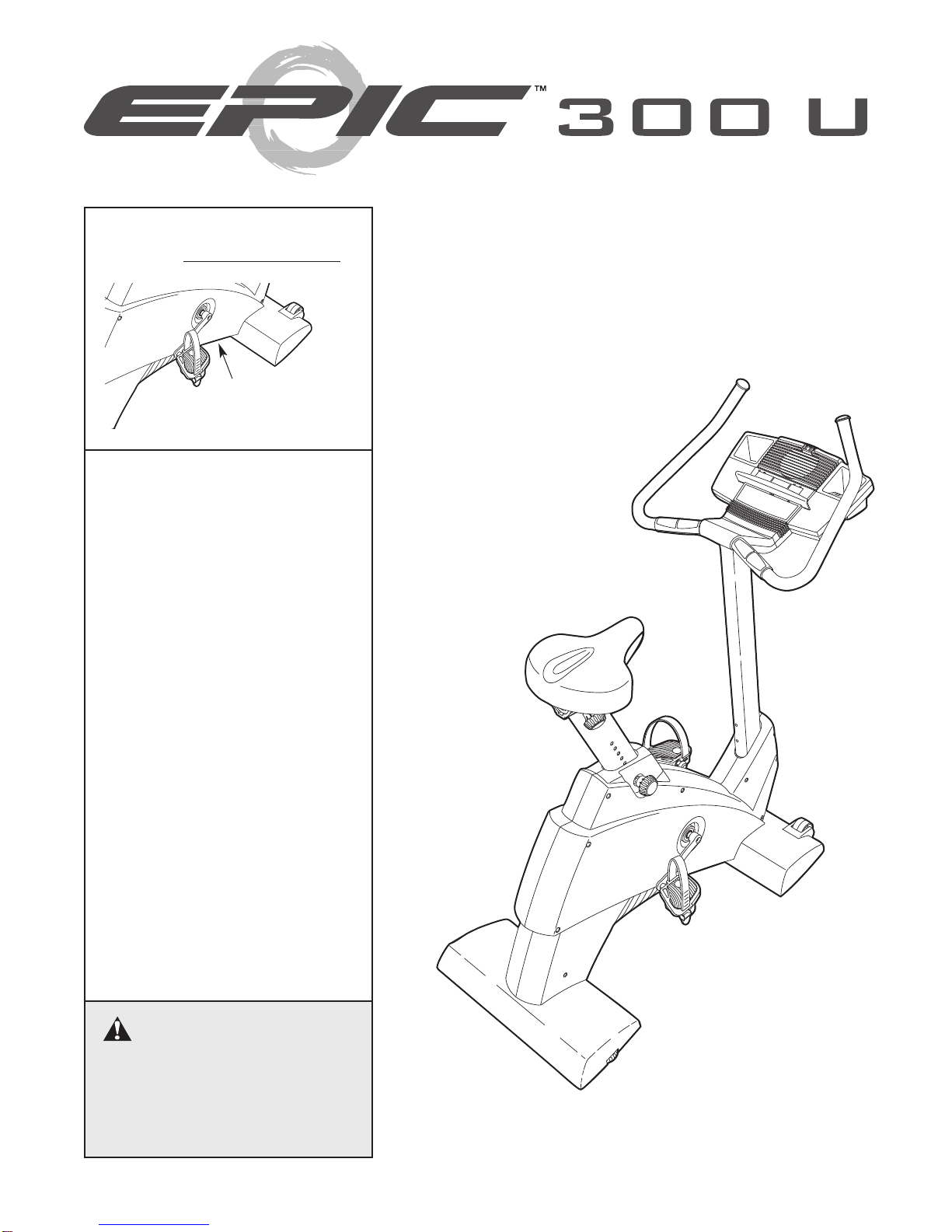 EPIC™ 300 U