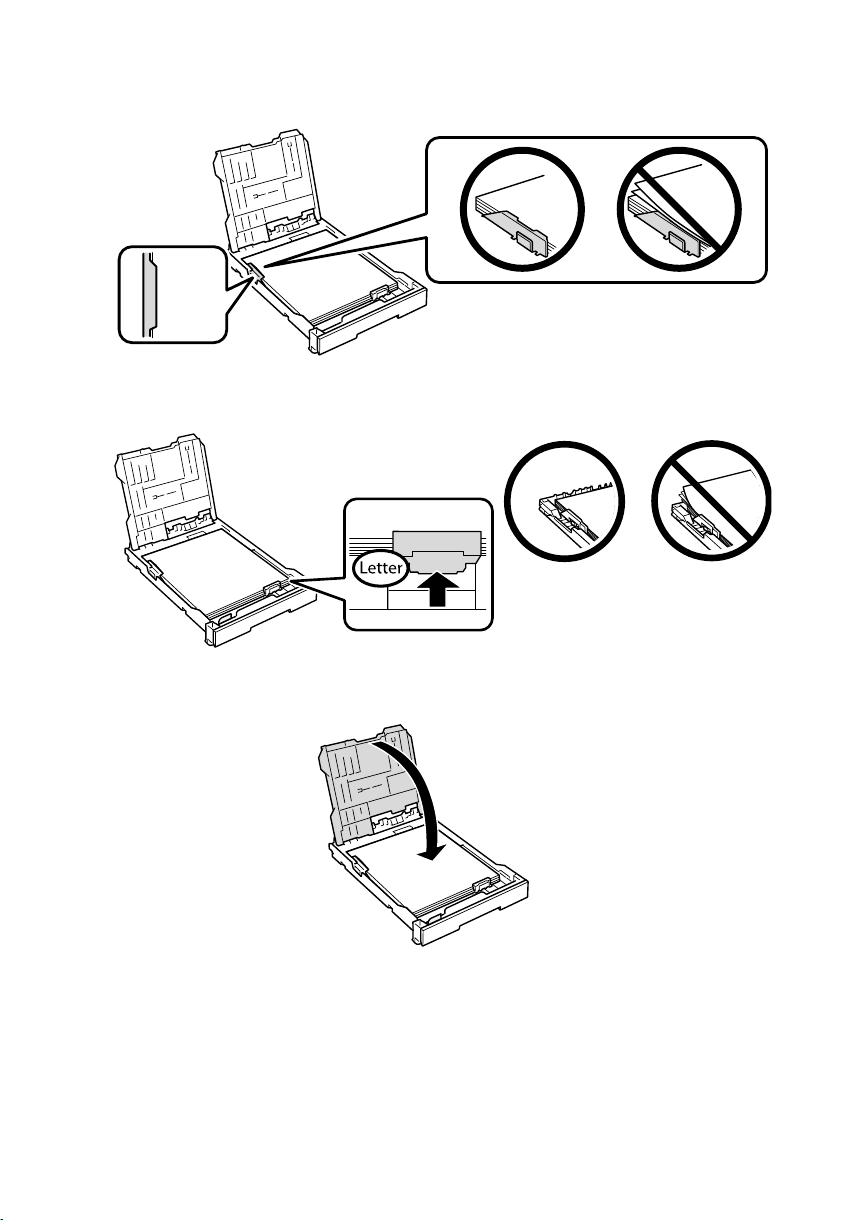 Letter