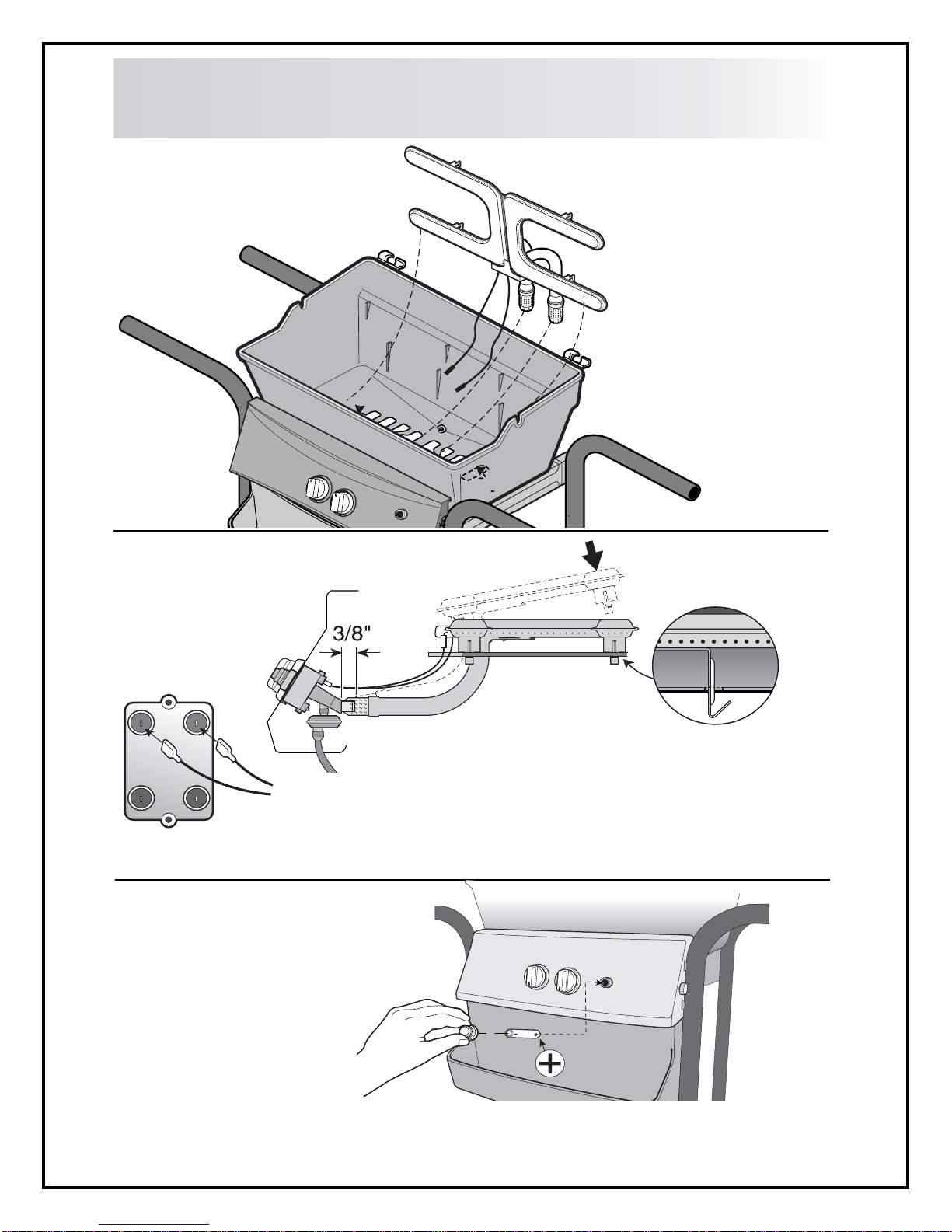 3/8"