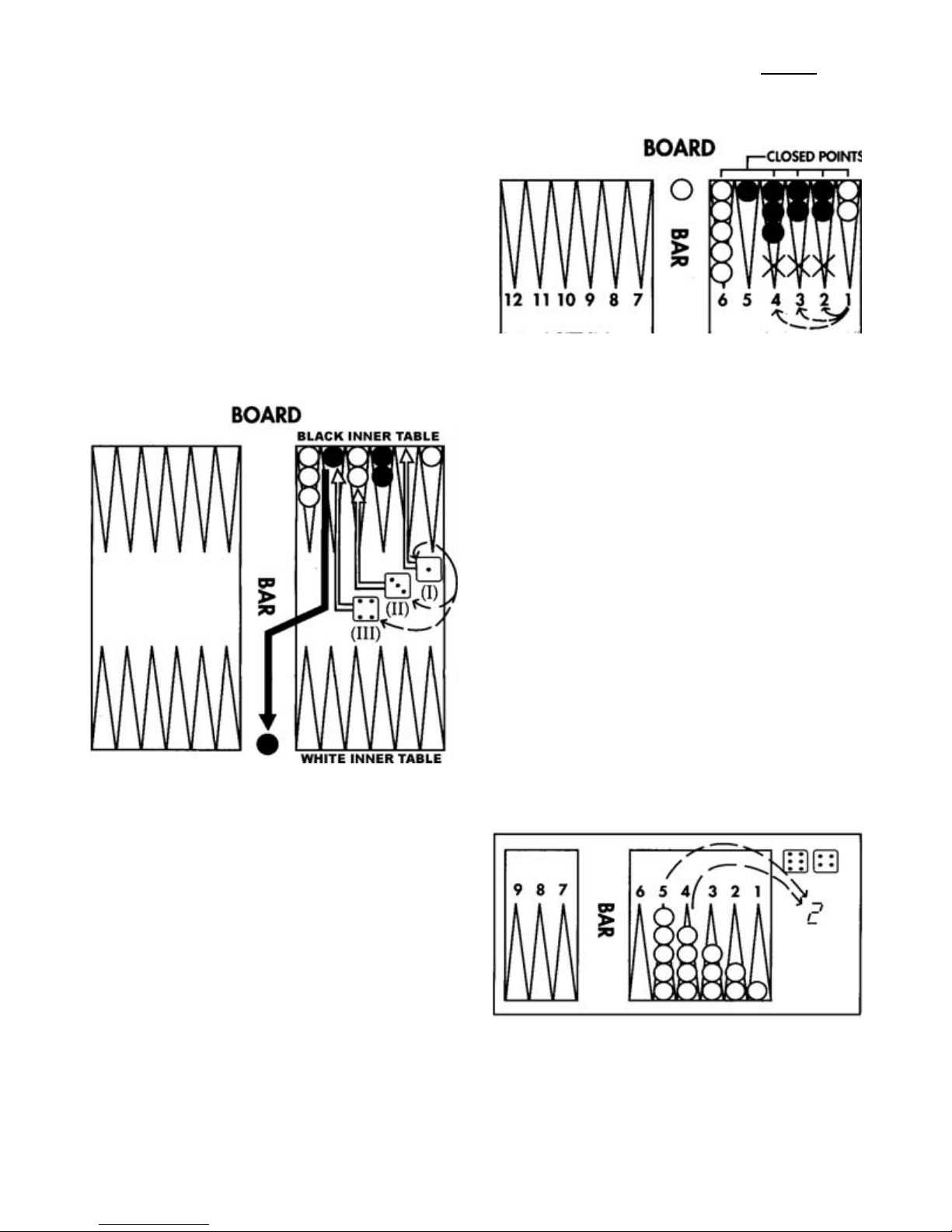 BOARD

CLOSED POINTS

BAR

12 11 10 9 8 7

6 5 4 3 2 1

BOARD

BLACK INNER TABLE

BAR

(I)

(II)

(III)

WHITE INNER TABLE

9 8 7

BAR

6 5 4 3 2 1

2