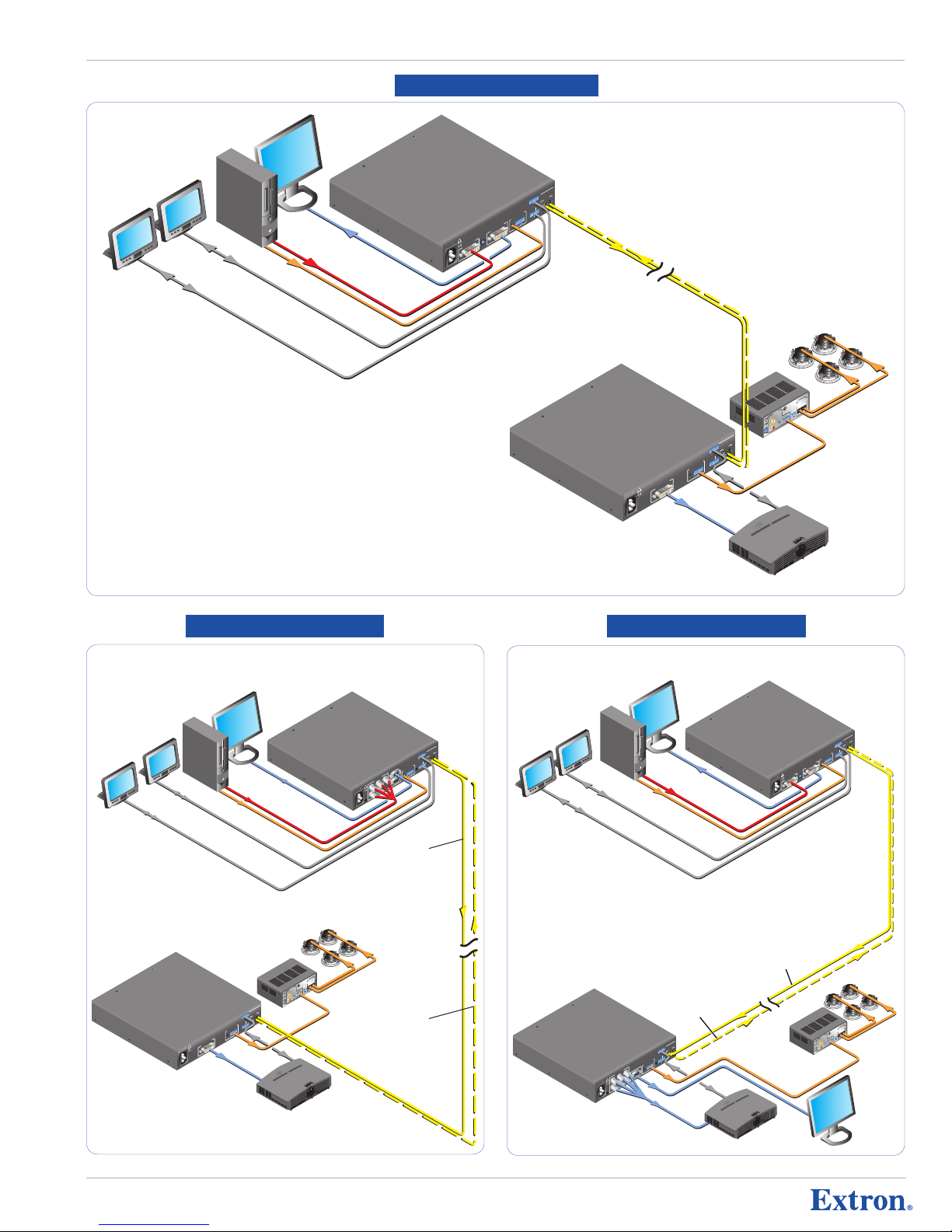 Extron®