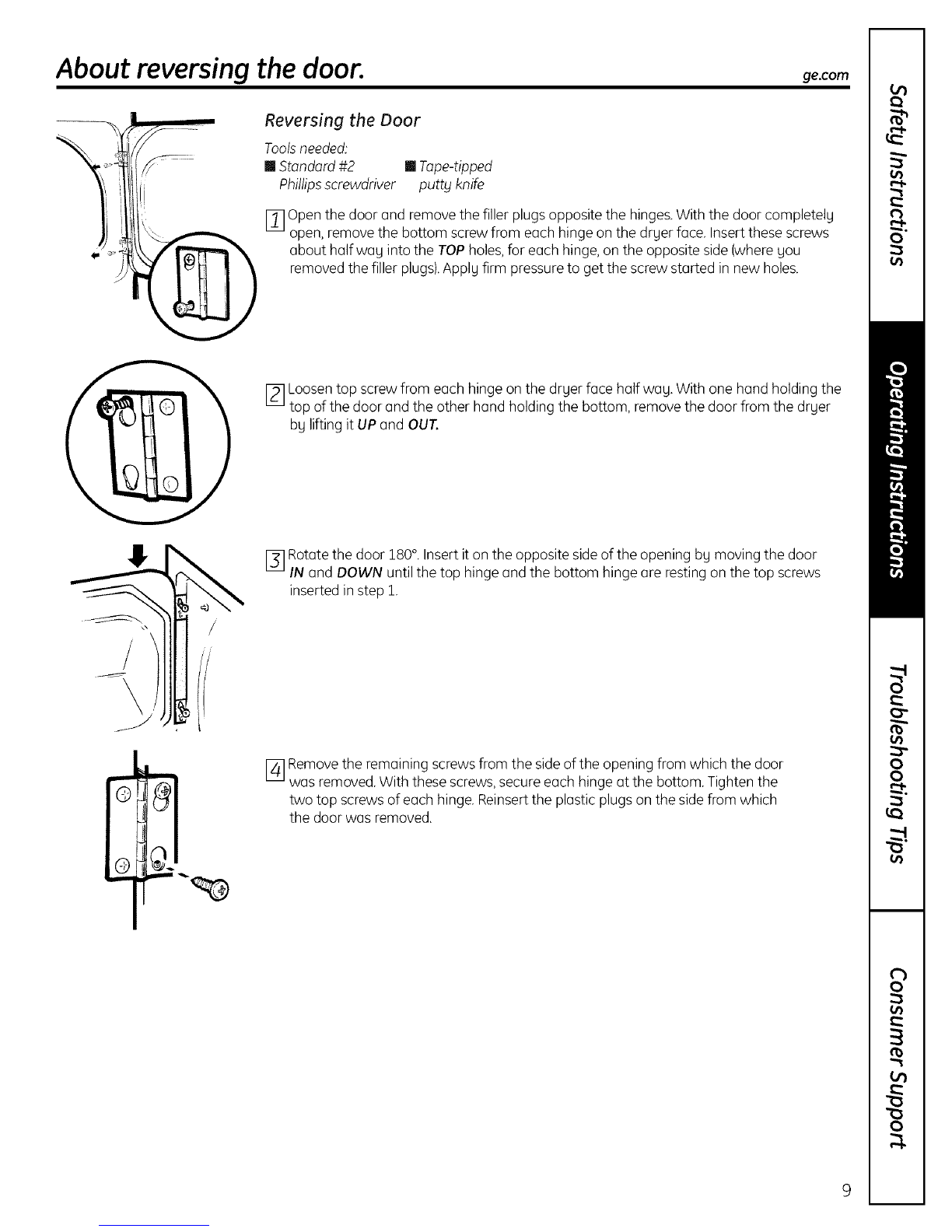 About reversing the door.

ge.com

Reversing the Door

Tools needed:
■ Standard #2 Phillips screwdriver
■ Tape-tipped putty knife

1 Open the door and remove the filler plugs opposite the hinges. With the door completely open, remove the bottom screw from each hinge on the dryer face. Insert these screws about half way into the TOP holes, for each hinge, on the opposite side (where you removed the filler plugs). Apply firm pressure to get the screw started in new holes.

2 Loosen top screw from each hinge on the dryer face half way. With one hand holding the top of the door and the other hand holding the bottom, remove the door from the dryer by lifting it UP and OUT.

3 Rotate the door 180°. Insert it on the opposite side of the opening by moving the door IN and DOWN until the top hinge and the bottom hinge are resting on the top screws inserted in step 1.

4 Remove the remaining screws from the side of the opening from which the door was removed. With these screws, secure each hinge at the bottom. Tighten the two top screws of each hinge. Reinsert the plastic plugs on the side from which the door was removed.

Safety Instructions

Operating Instructions

Troubleshooting Tips

Consumer Support

9