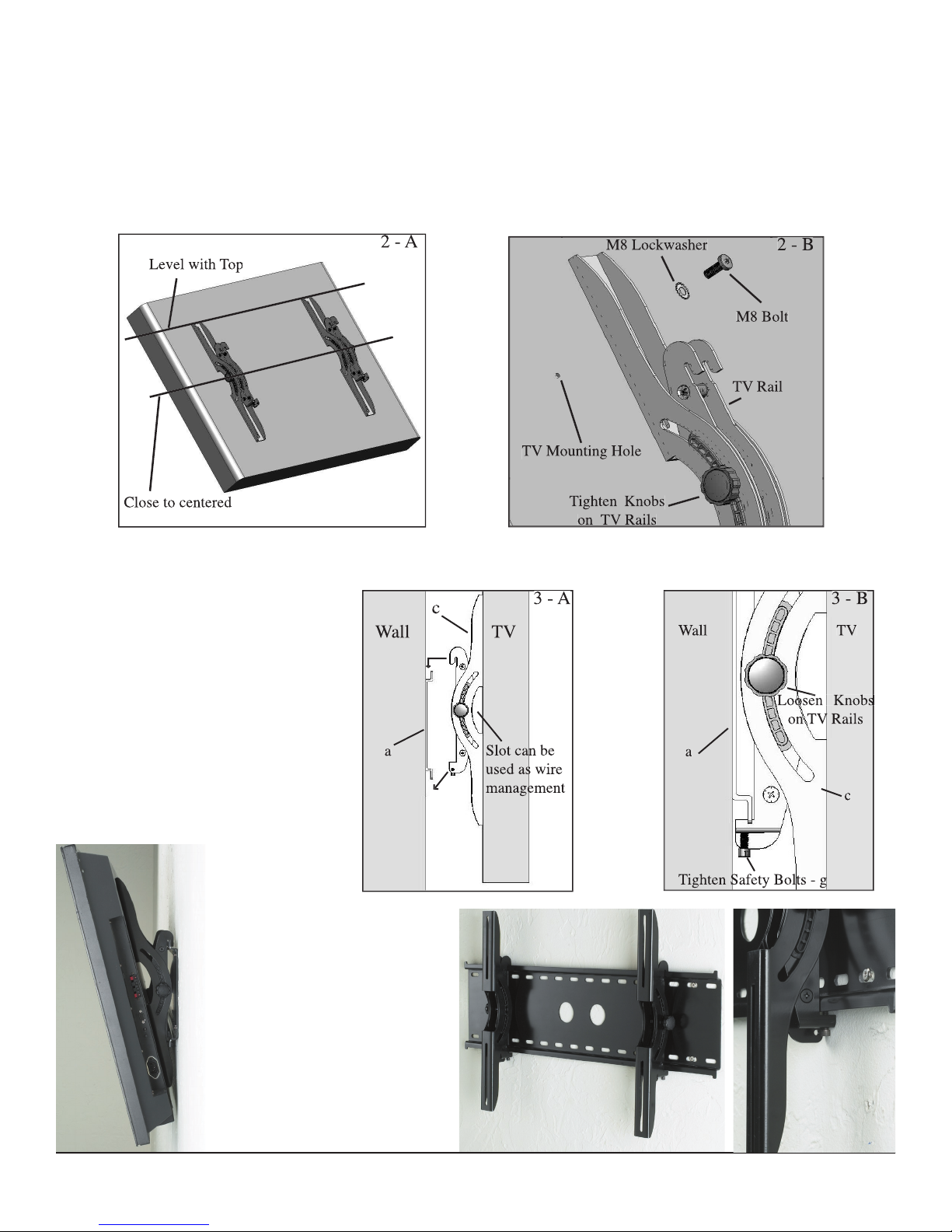 2 - A

Level with Top

Close to centered

M8 Lockwasher

2 - B

M8 Bolt

TV Rail

TV Mounting Hole

Tighten Knobs on TV Rails

3 - A

c

Wall

TV

a

Slot can be used as wire management

3 - B

Wall

TV

Loosen Knobs on TV Rails

a

c

Tighten Safety Bolts - g