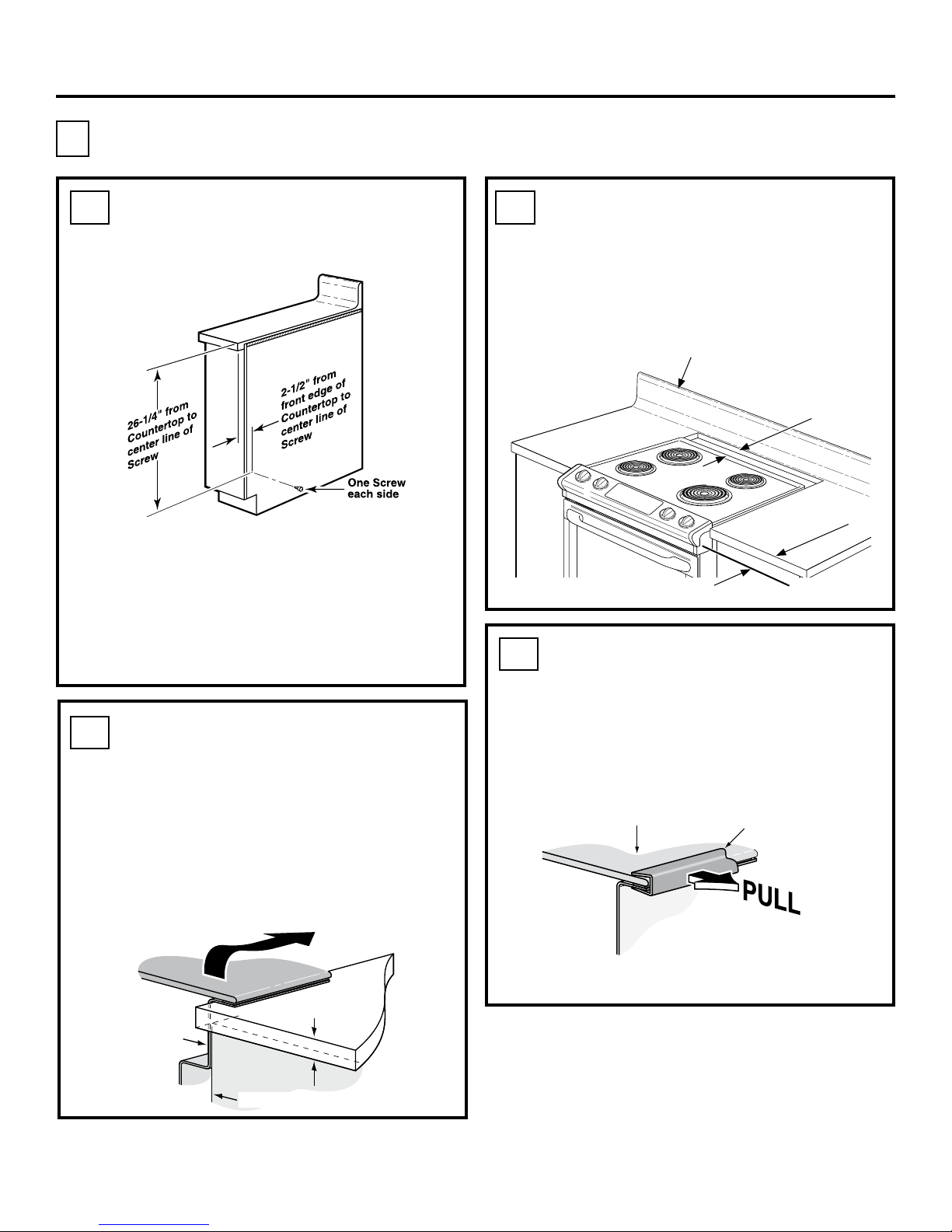 26-1/4" from Countertop to center line of Screw

2-1/2" from front edge of Countertop to center line of Screw

One Screw each side

PULL