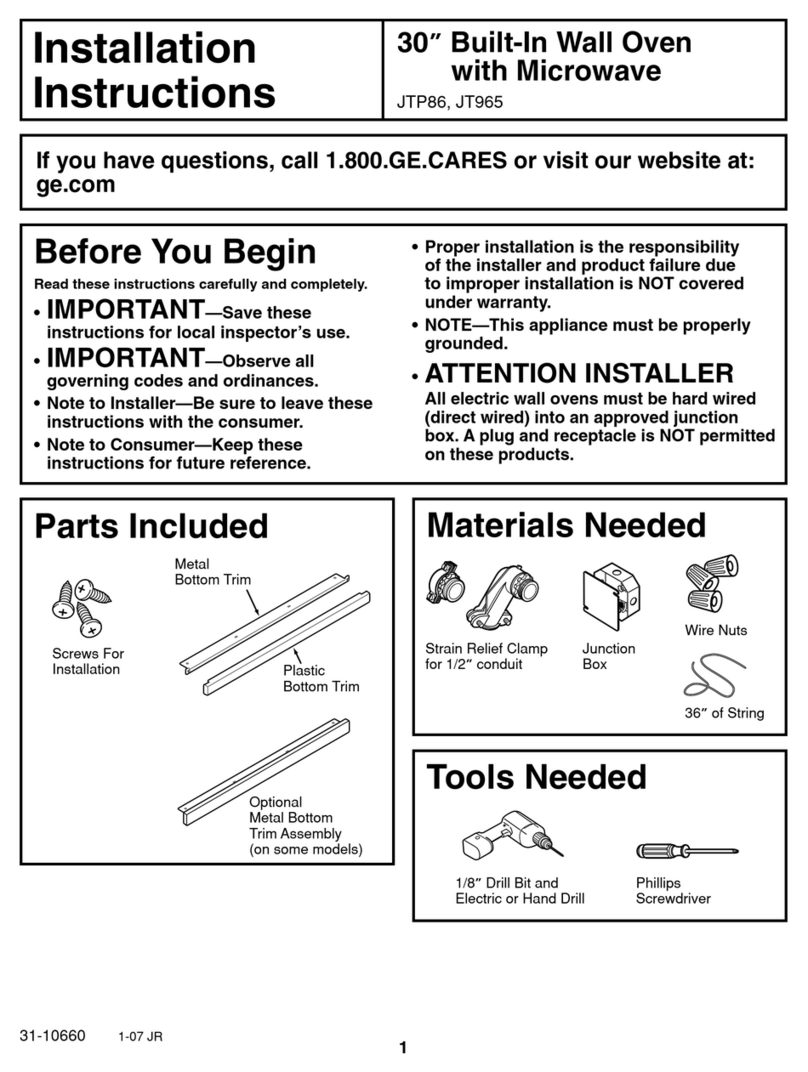 Installation Instructions

30″ Built-In Wall Oven with Microwave

JTP86, JT965

If you have questions, call 1.800.GE.CARES or visit our website at: ge.com

Before You Begin

Read these instructions carefully and completely.

• IMPORTANT—Save these instructions for local inspector's use.

• IMPORTANT—Observe all governing codes and ordinances.

• Note to Installer—Be sure to leave these instructions with the consumer.

• Note to Consumer—Keep these instructions for future reference.

• Proper installation is the responsibility of the installer and product failure due to improper installation is NOT covered under warranty.

• NOTE—This appliance must be properly grounded.

• ATTENTION INSTALLER
All electric wall ovens must be hard wired (direct wired) into an approved junction box. A plug and receptacle is NOT permitted on these products.

Parts Included

Screws For Installation

Metal Bottom Trim

Plastic Bottom Trim

Optional Metal Bottom Trim Assembly (on some models)

Materials Needed

Strain Relief Clamp for 1/2″ conduit

Junction Box

Wire Nuts

36″ of String

Tools Needed

1/8″ Drill Bit and Electric or Hand Drill

Phillips Screwdriver

31-10660 1-07 JR

1