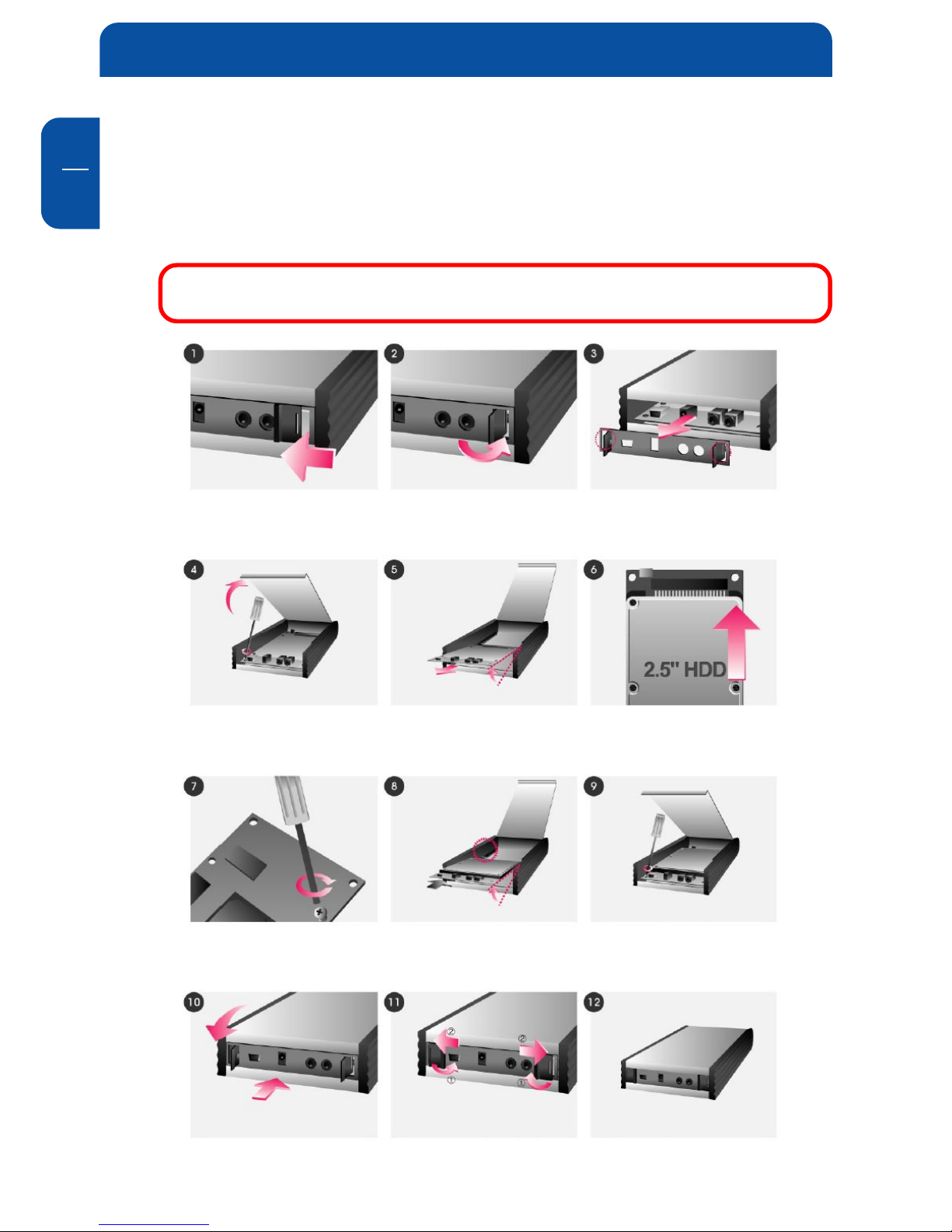 1
2
3
4
5
6
2.5" HDD
7
8
9
10
11
②
②
①
①
12