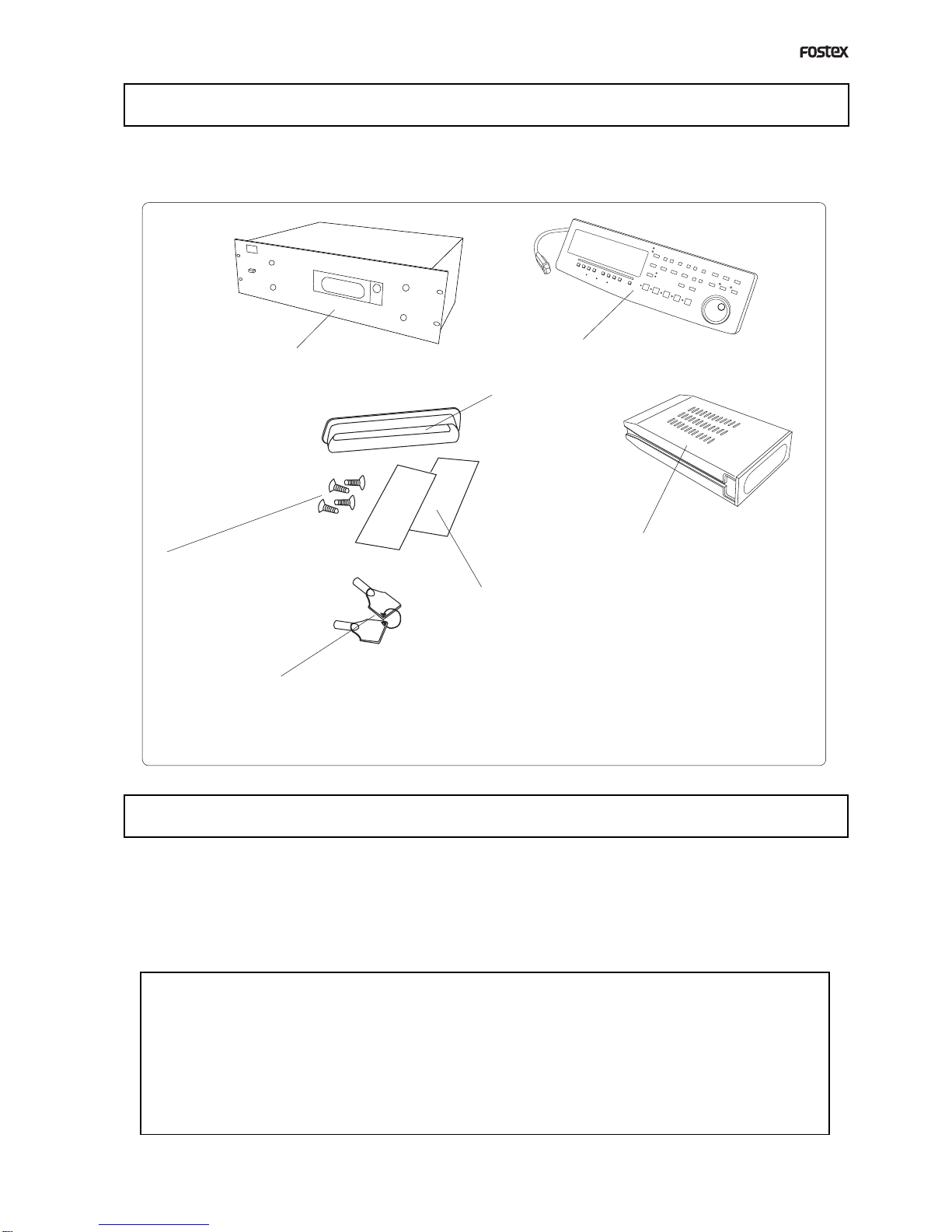 FOSTEX