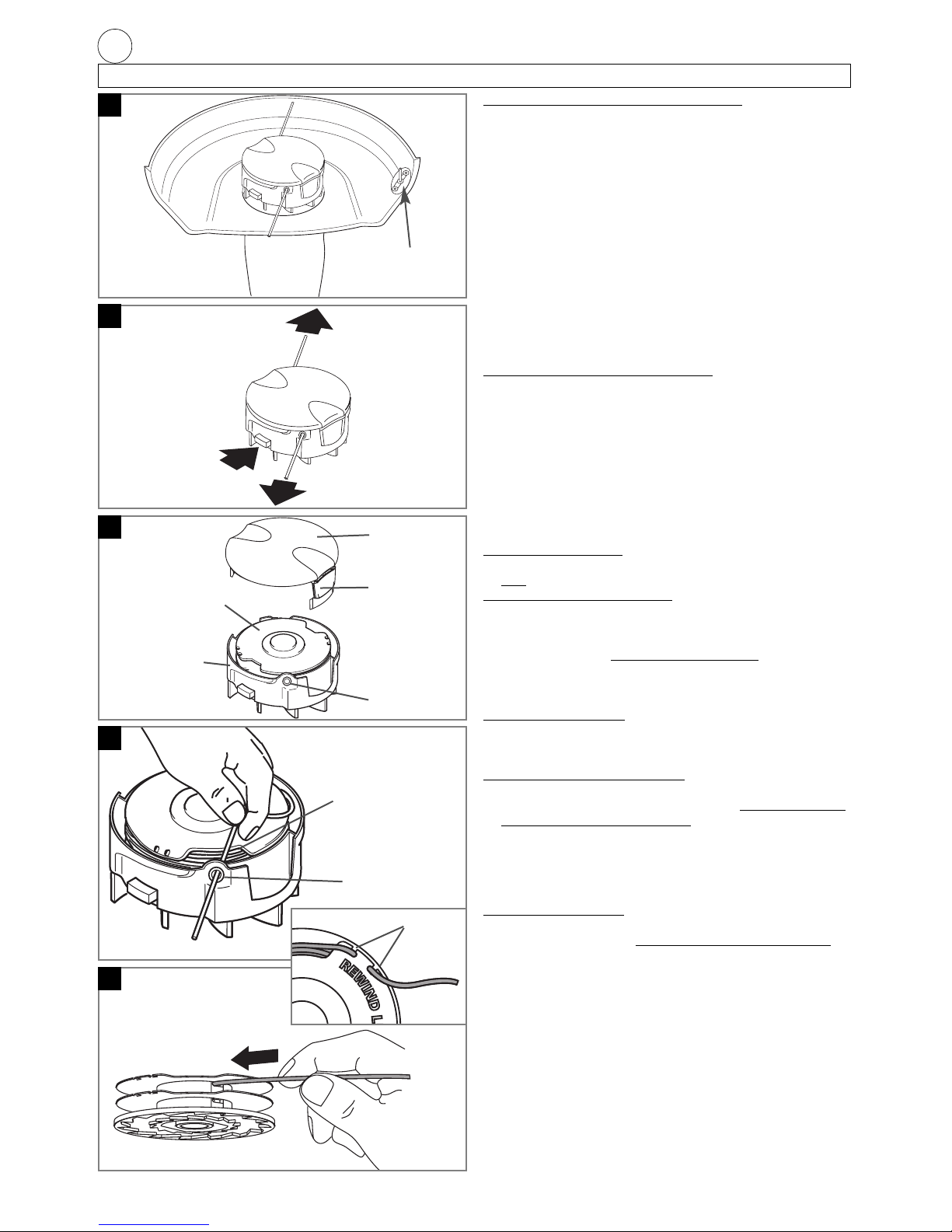 REWIND L