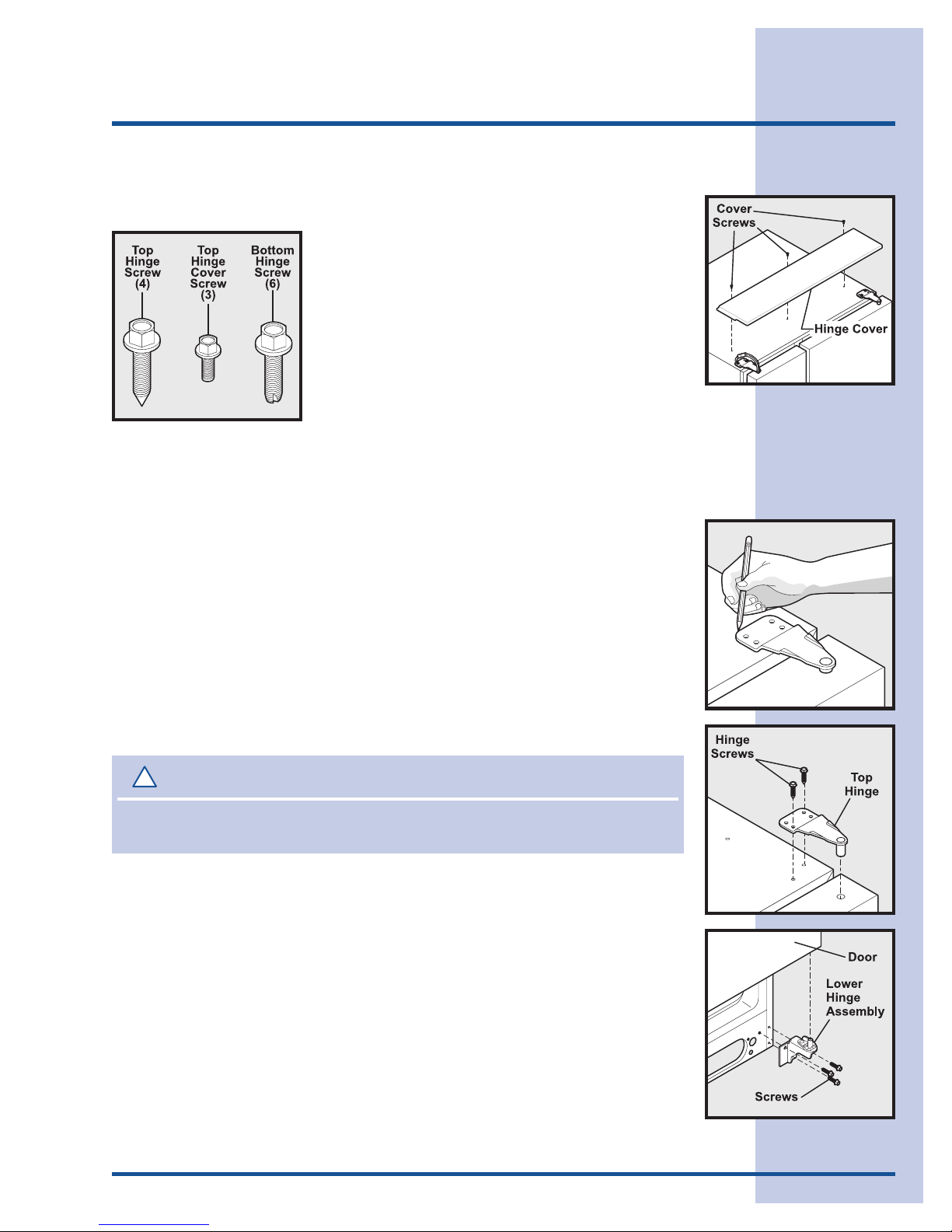 Top Hinge Screw (4)

Top Hinge Cover Screw (3)

Bottom Hinge Screw (6)

Cover Screws

Hinge Cover

Hinge Screws

Top Hinge

Door

Lower Hinge Assembly

Screws