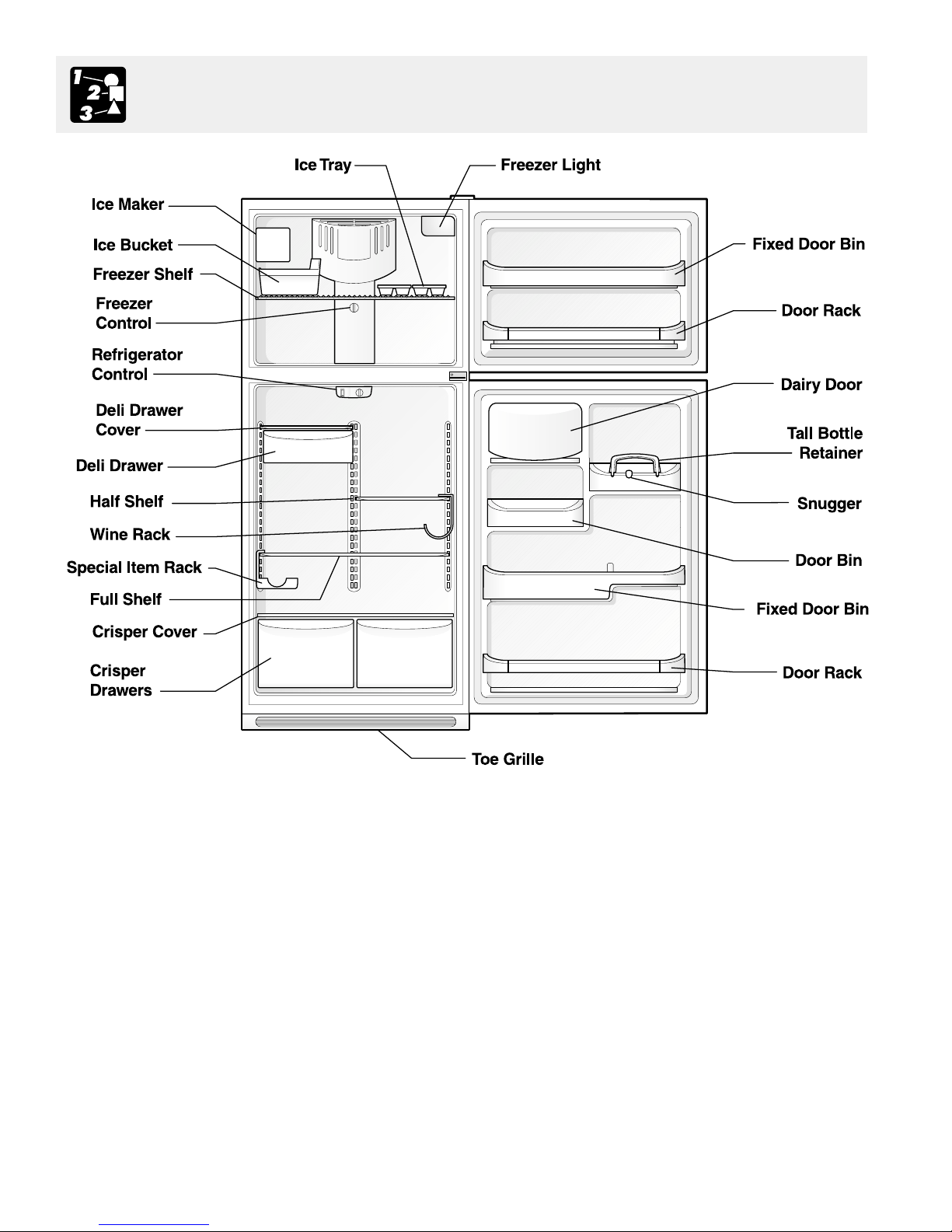 1
2
3

Ice Tray
Freezer Light
Ice Maker
Ice Bucket
Freezer Shelf
Freezer Control
Refrigerator Control
Deli Drawer Cover
Deli Drawer
Half Shelf
Wine Rack
Special Item Rack
Full Shelf
Crisper Cover
Crisper Drawers
Fixed Door Bin
Door Rack
Dairy Door
Tall Bottle Retainer
Snugger
Door Bin
Fixed Door Bin
Door Rack
Toe Grille