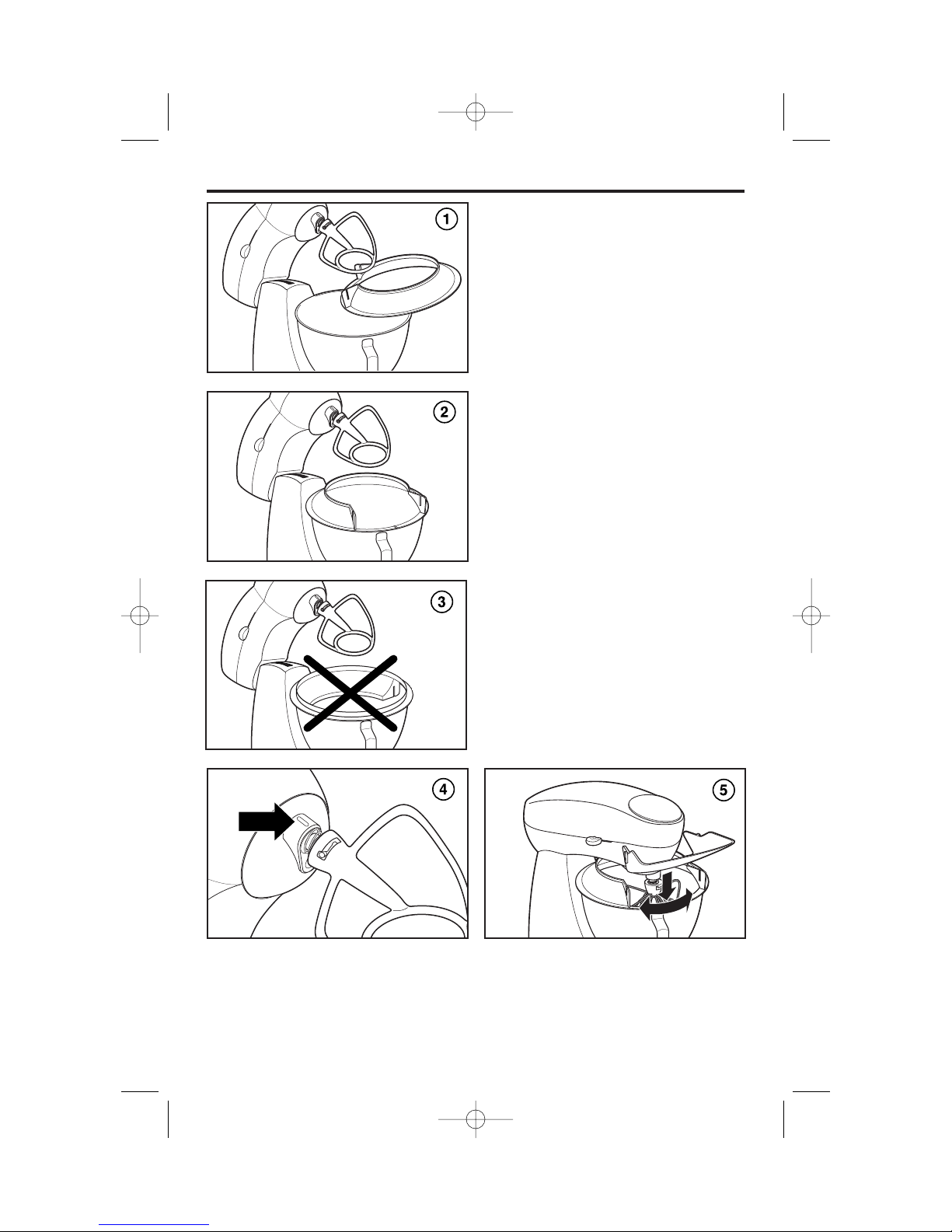 1

2

3

4

5