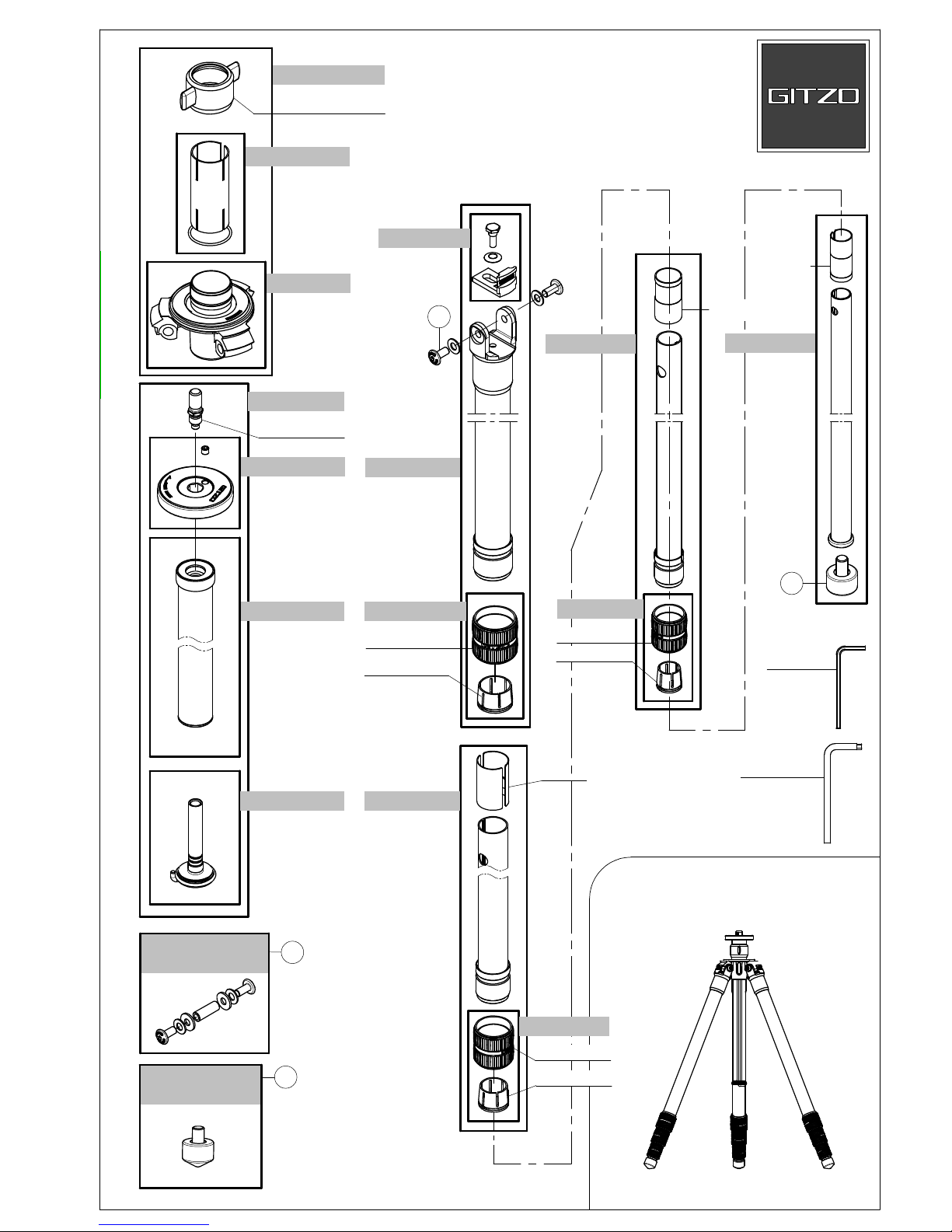 GITZO