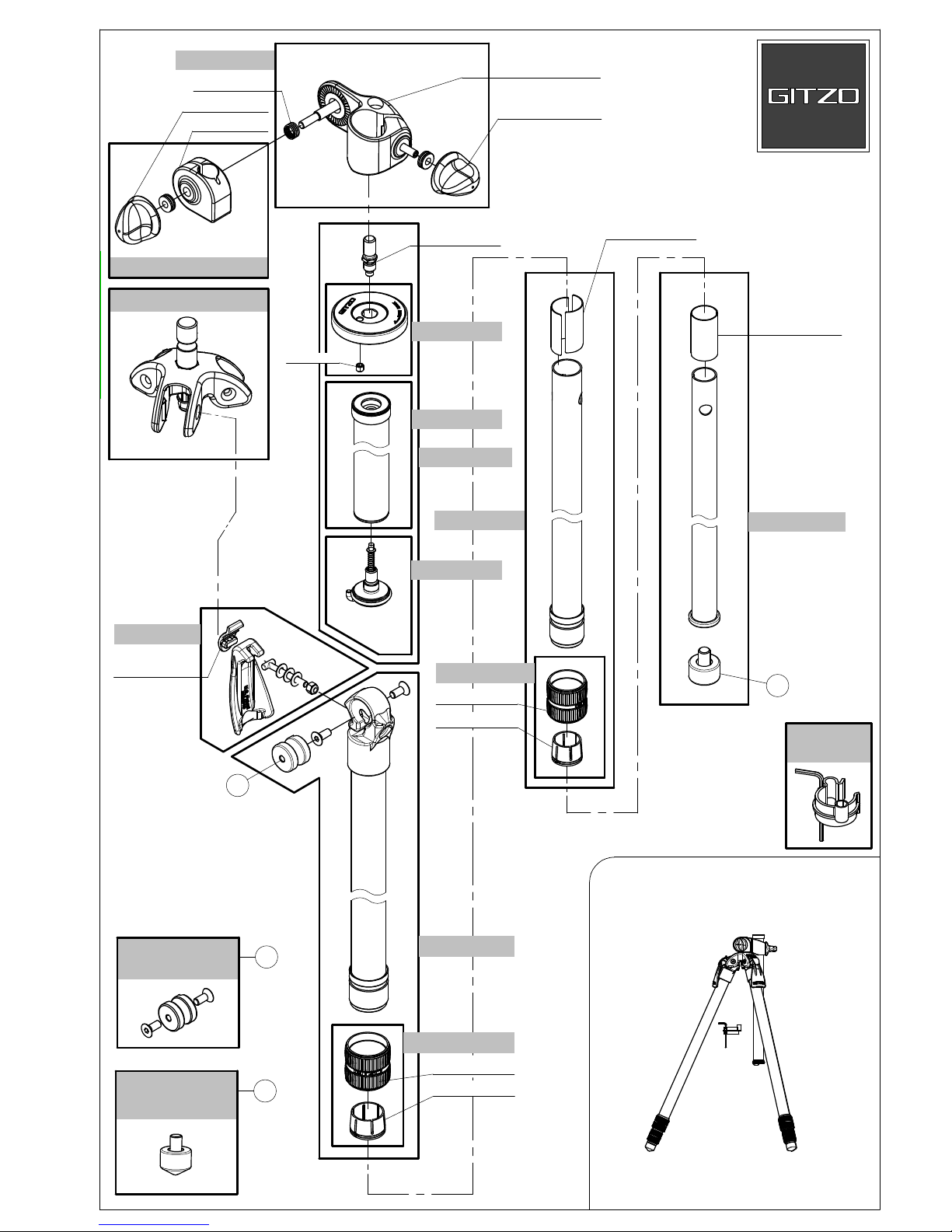 GITZO