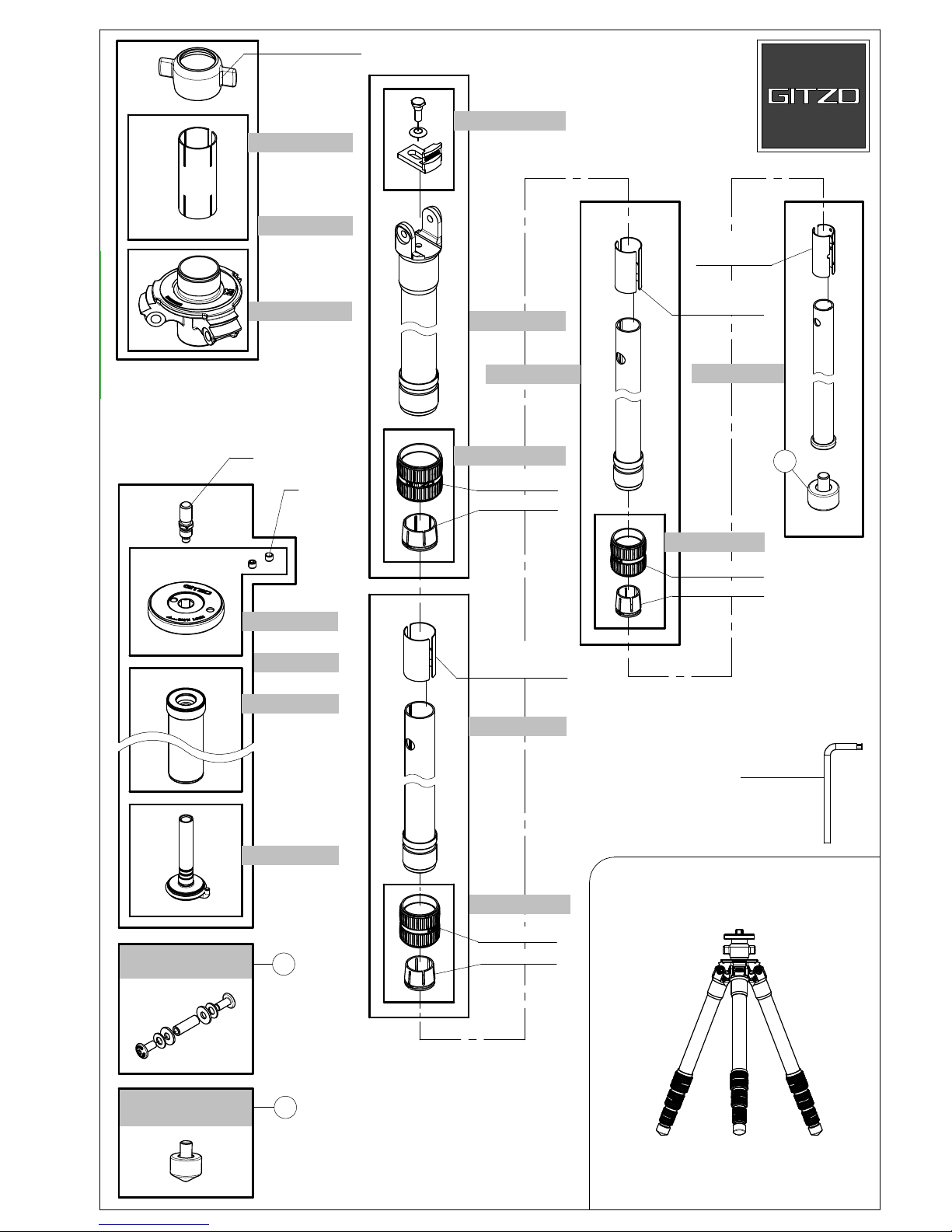 GITZO