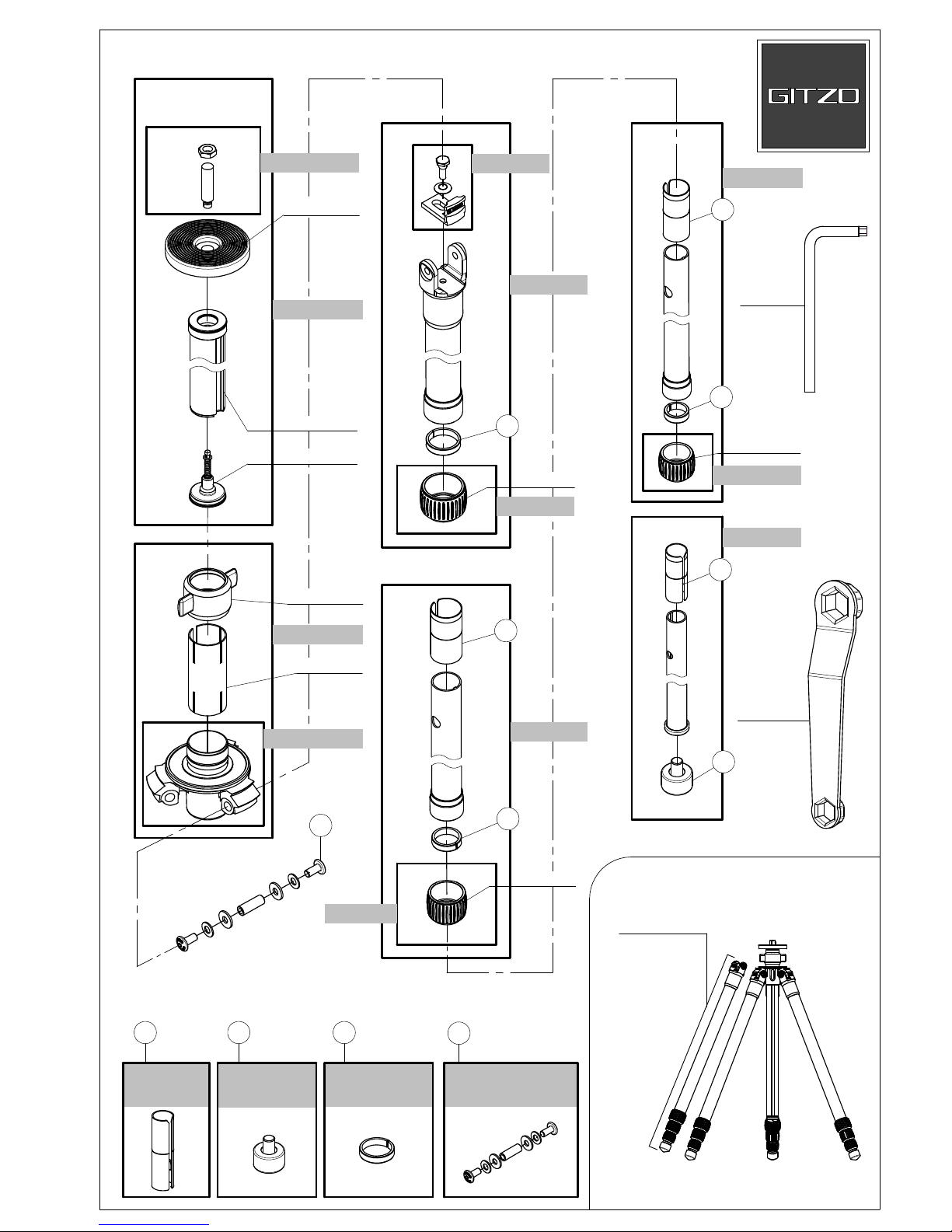 GITZO