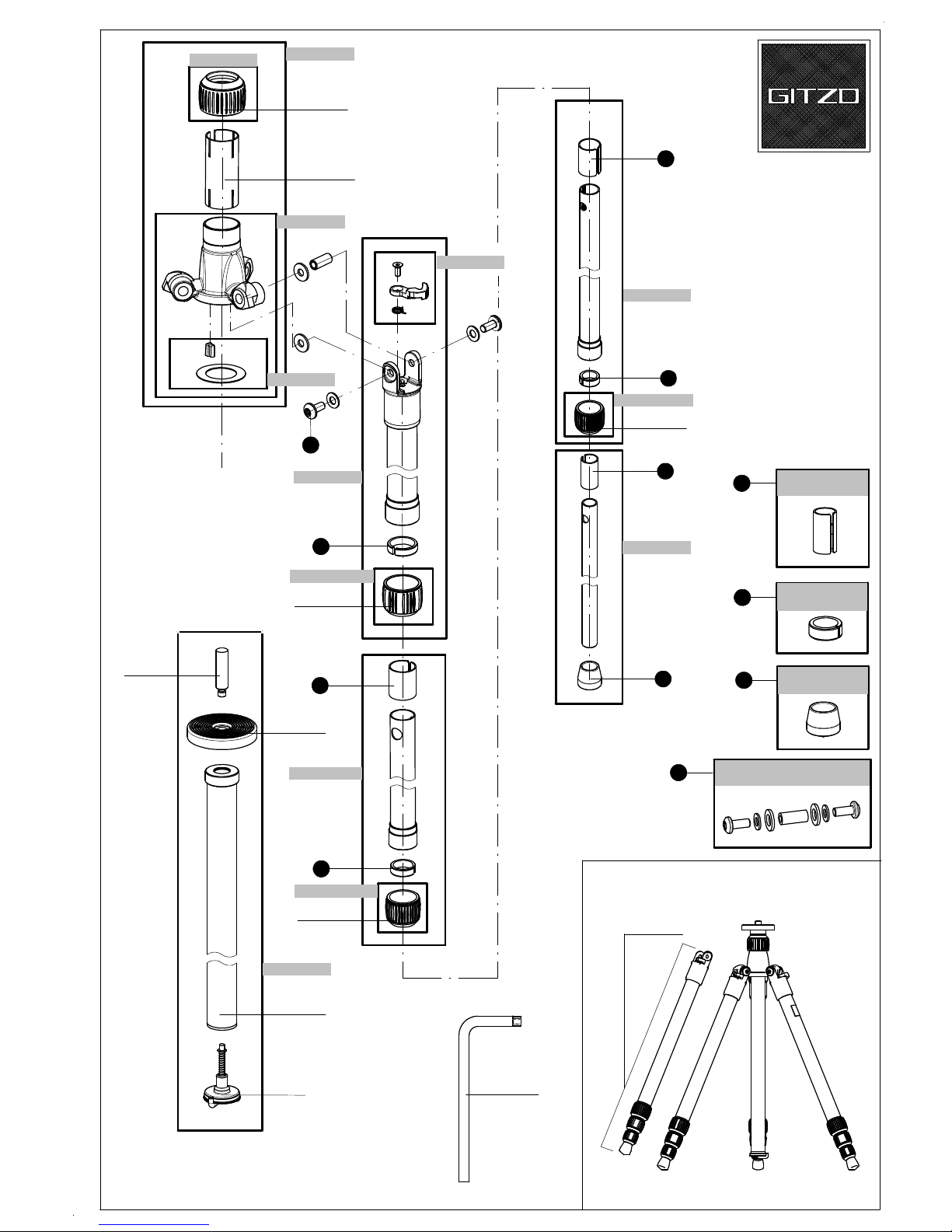 GITZO