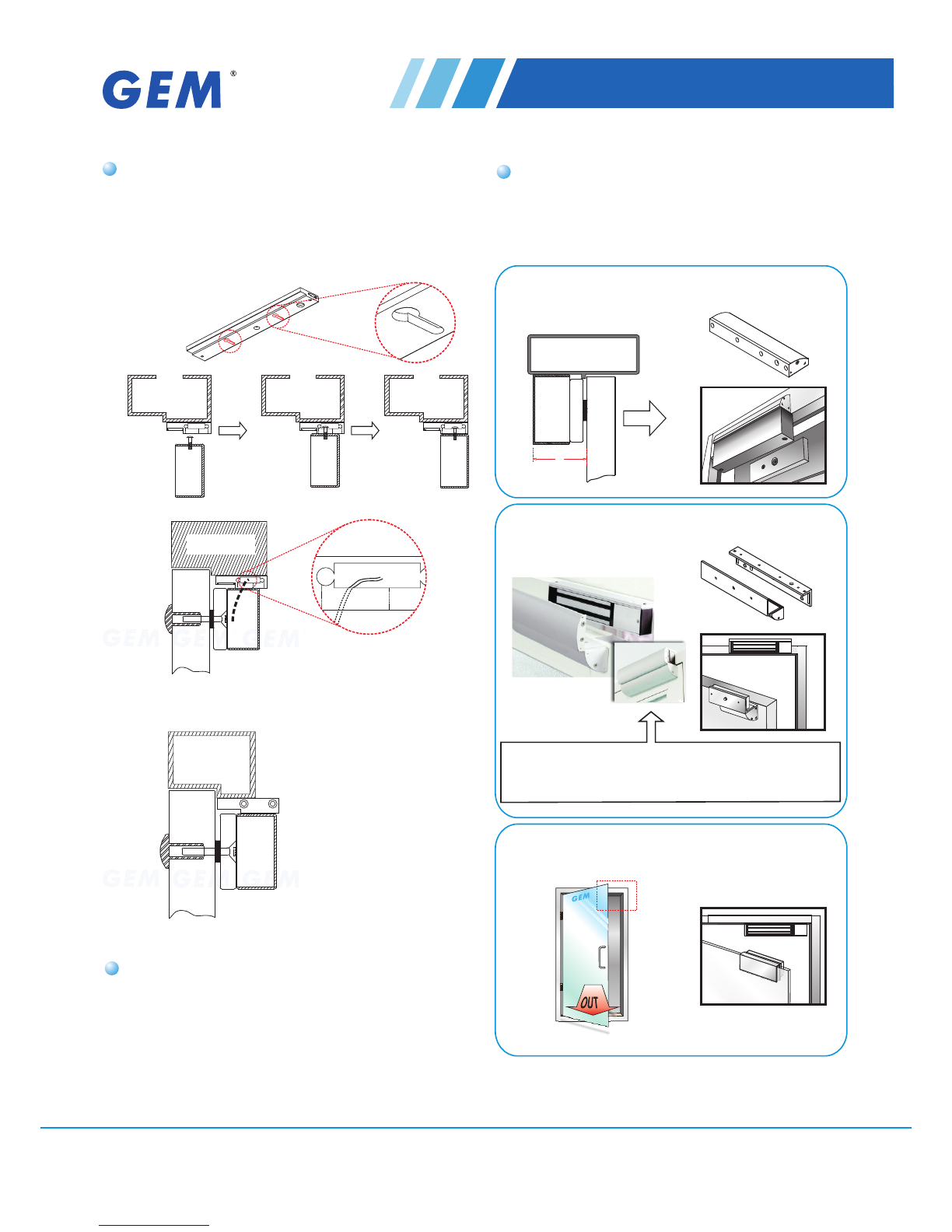 GEM®

GEM GEM GEM

GEM GEM GEM

GEM

OUT