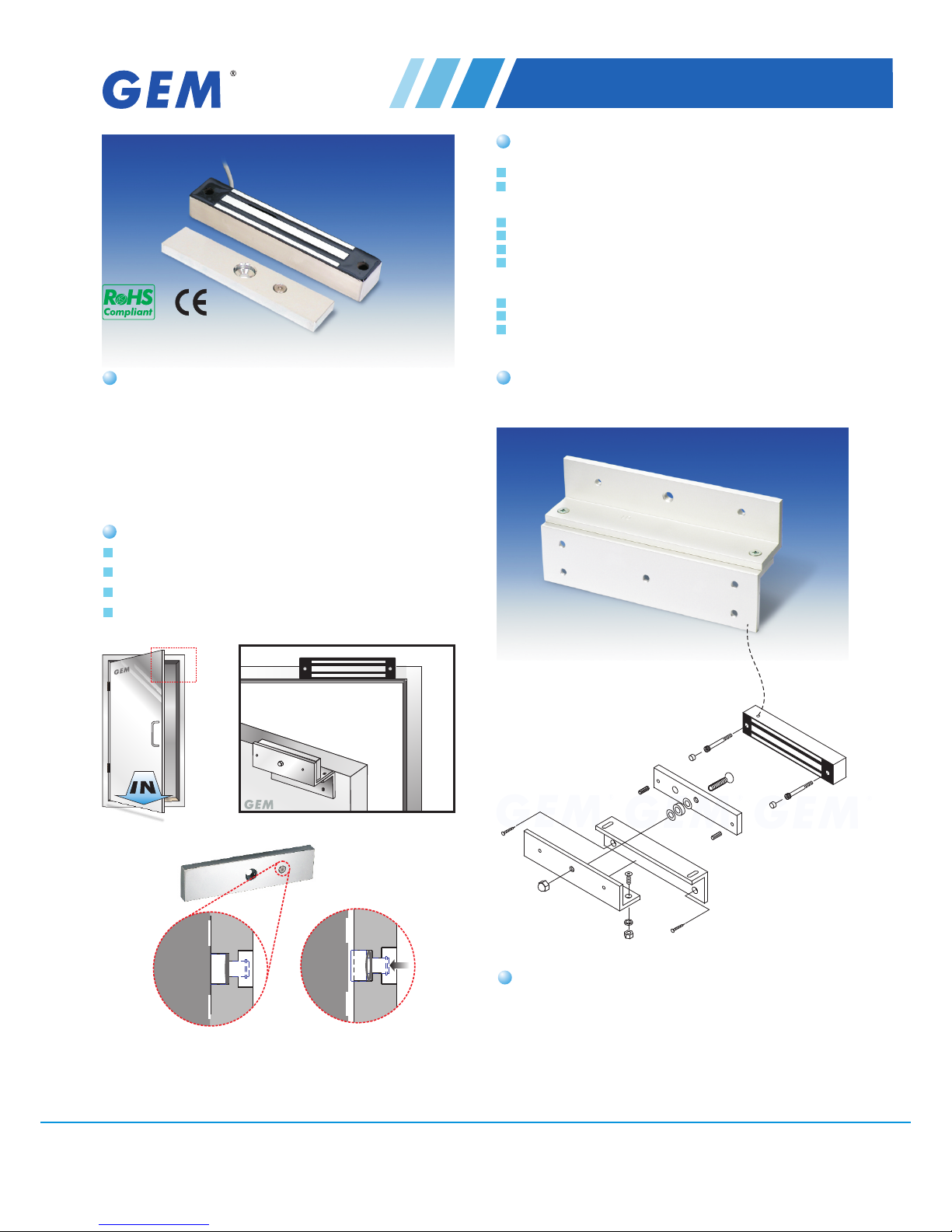 GEM®

RoHS Compliant

CE

GEM

IN

GEM

GEM GEM GEM