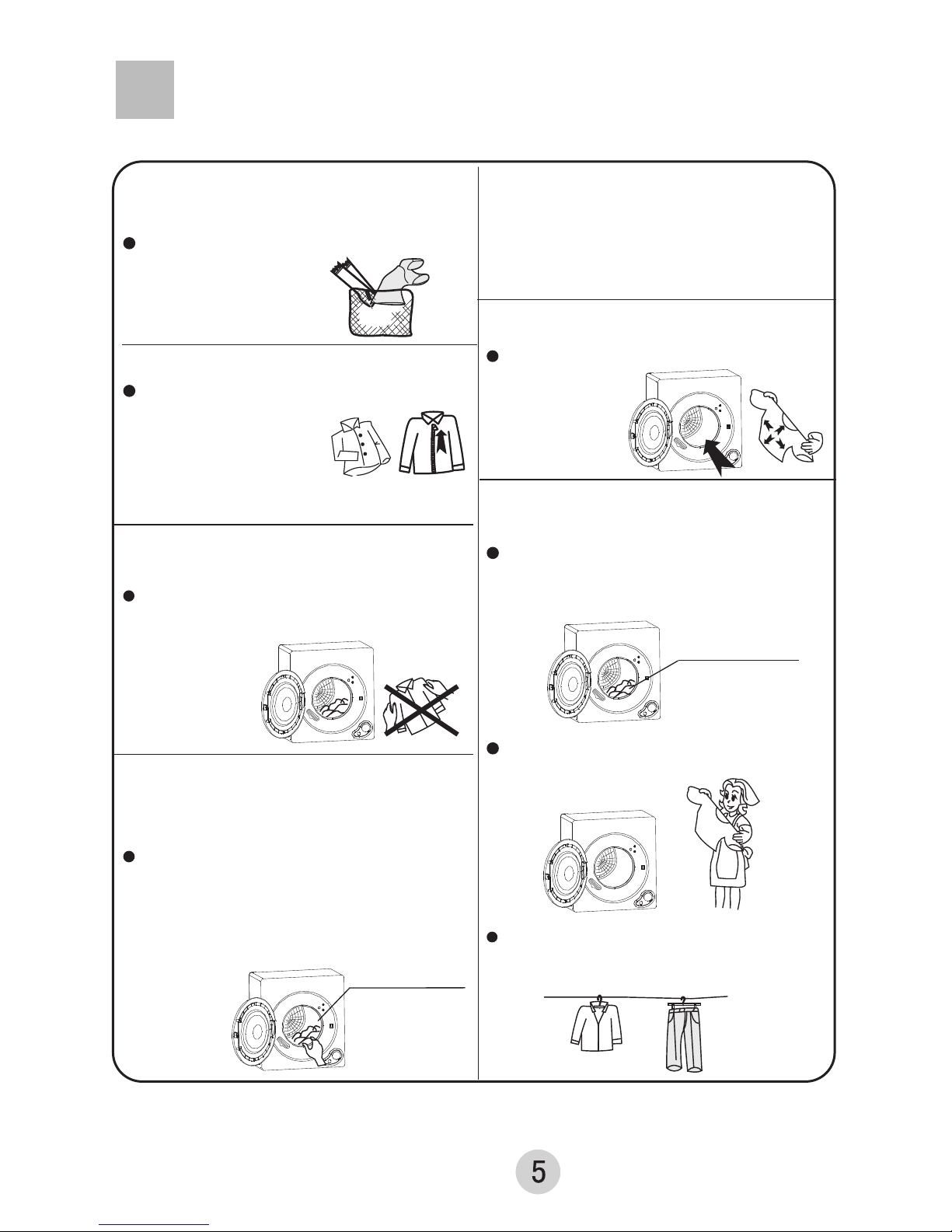 5