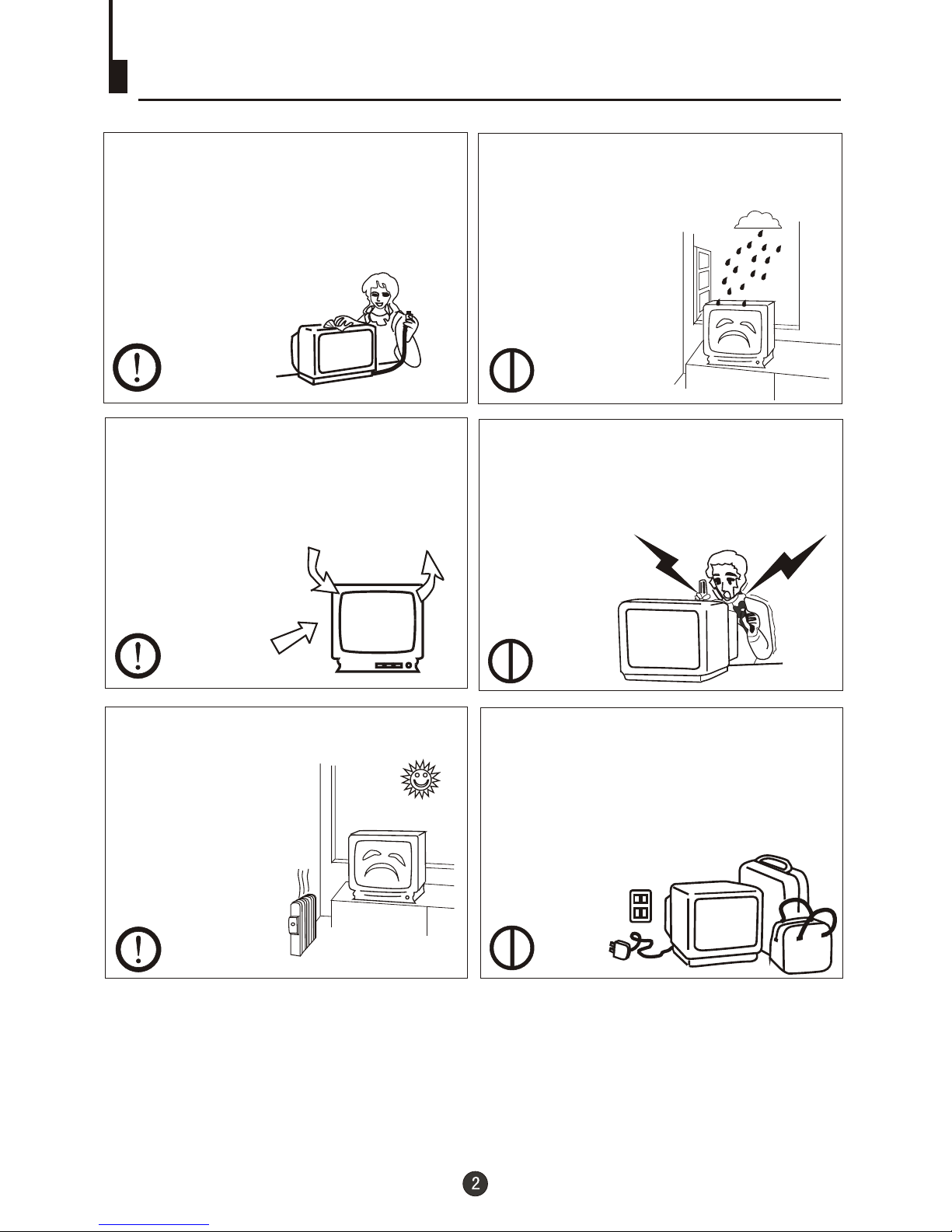 2