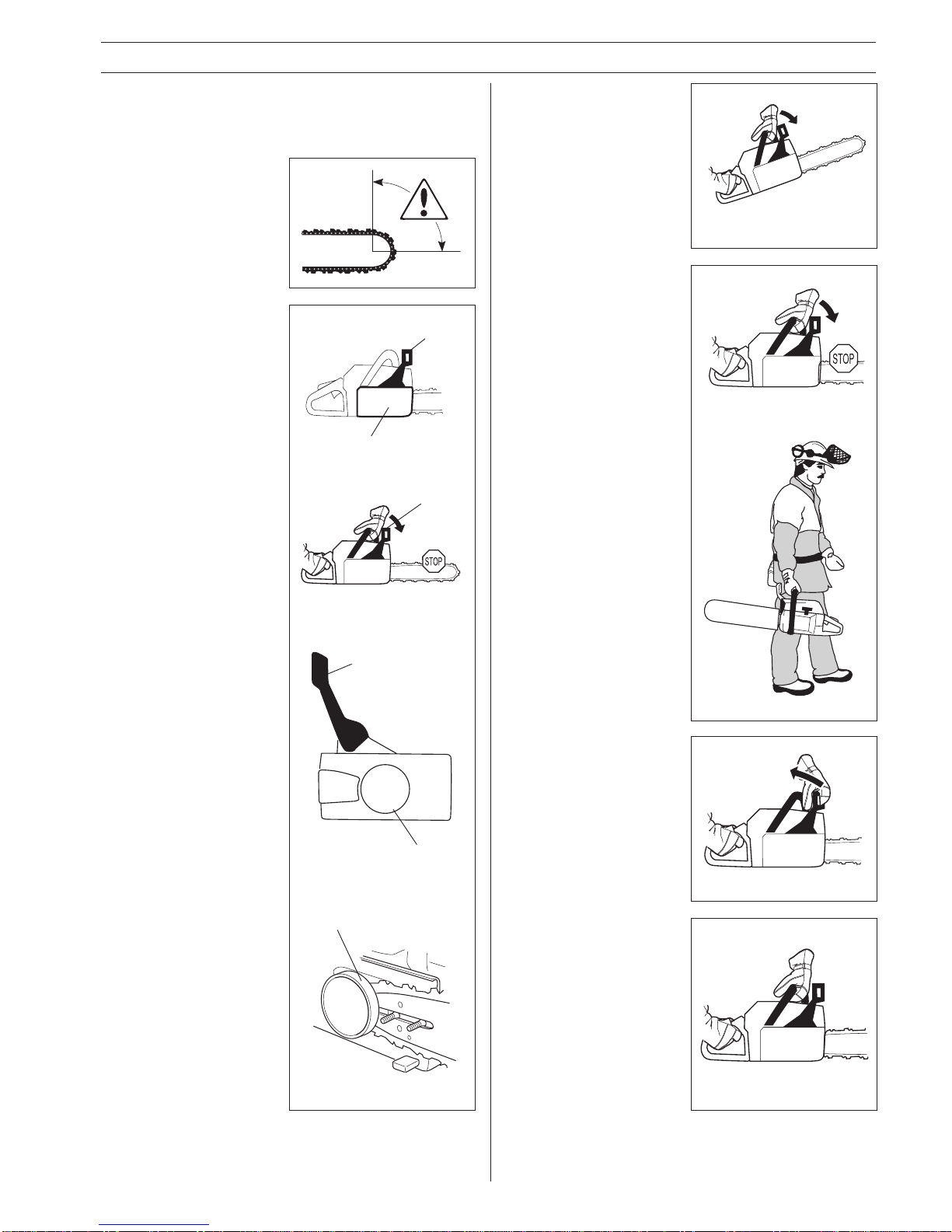 STOP

STOP