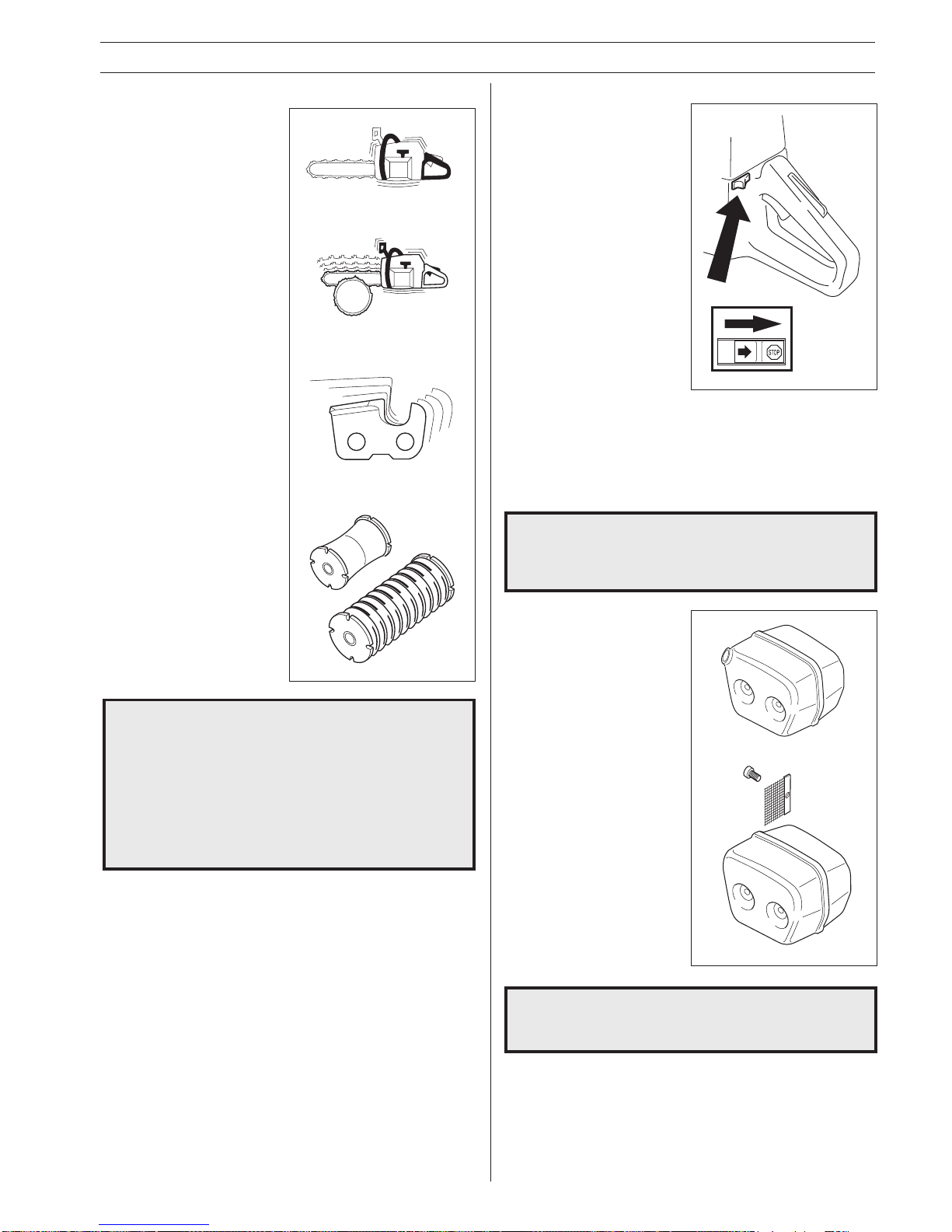 STOP