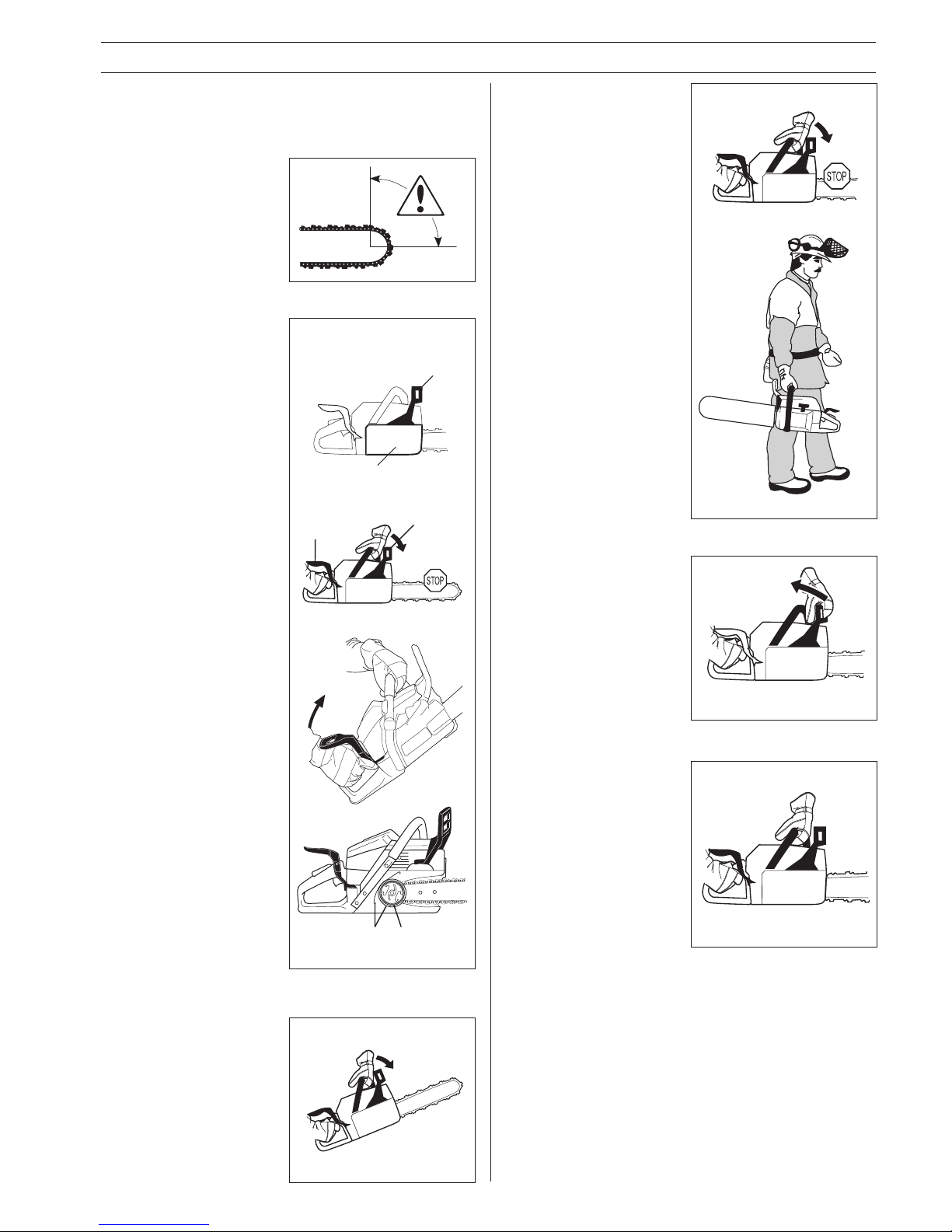 STOP

STOP