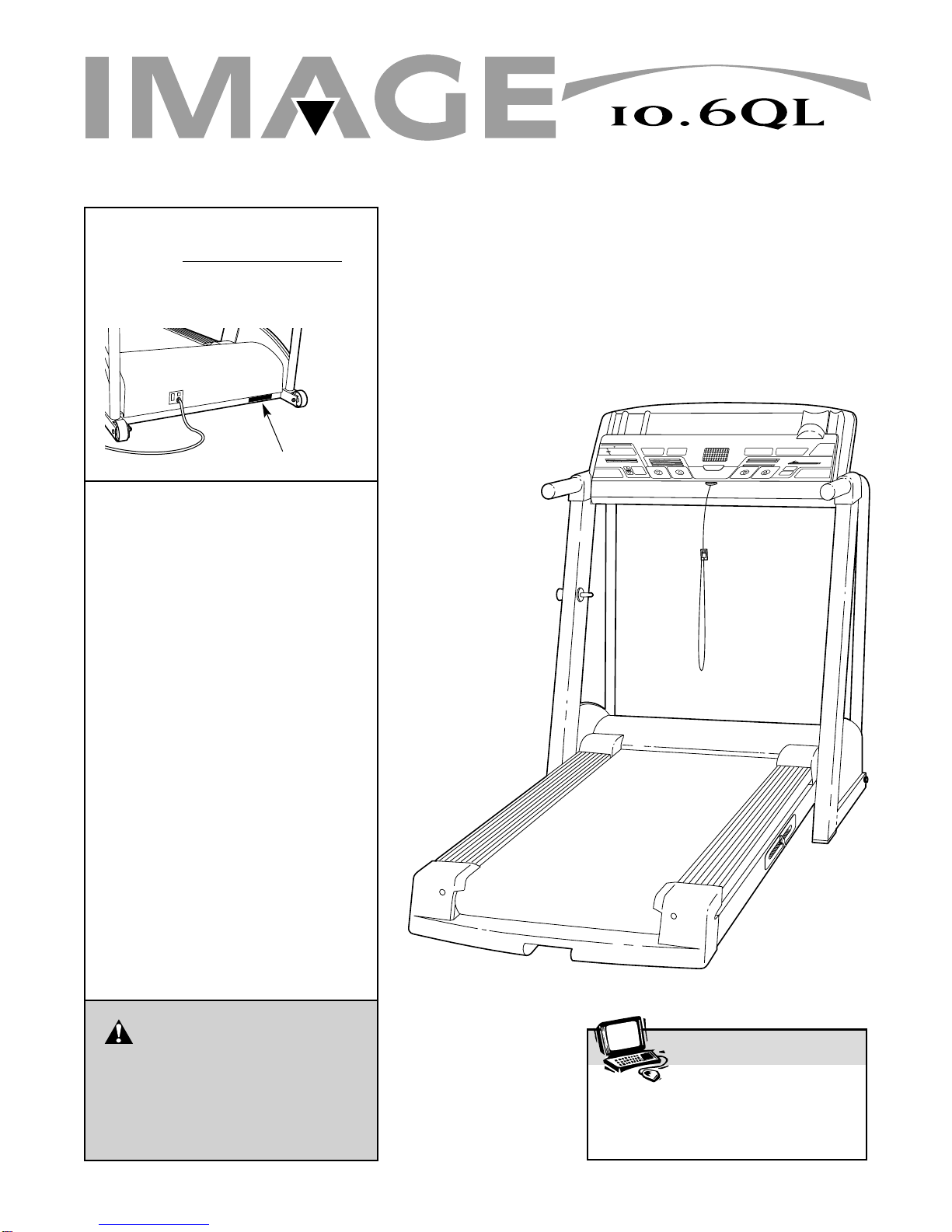 IMAGE 10.6QL