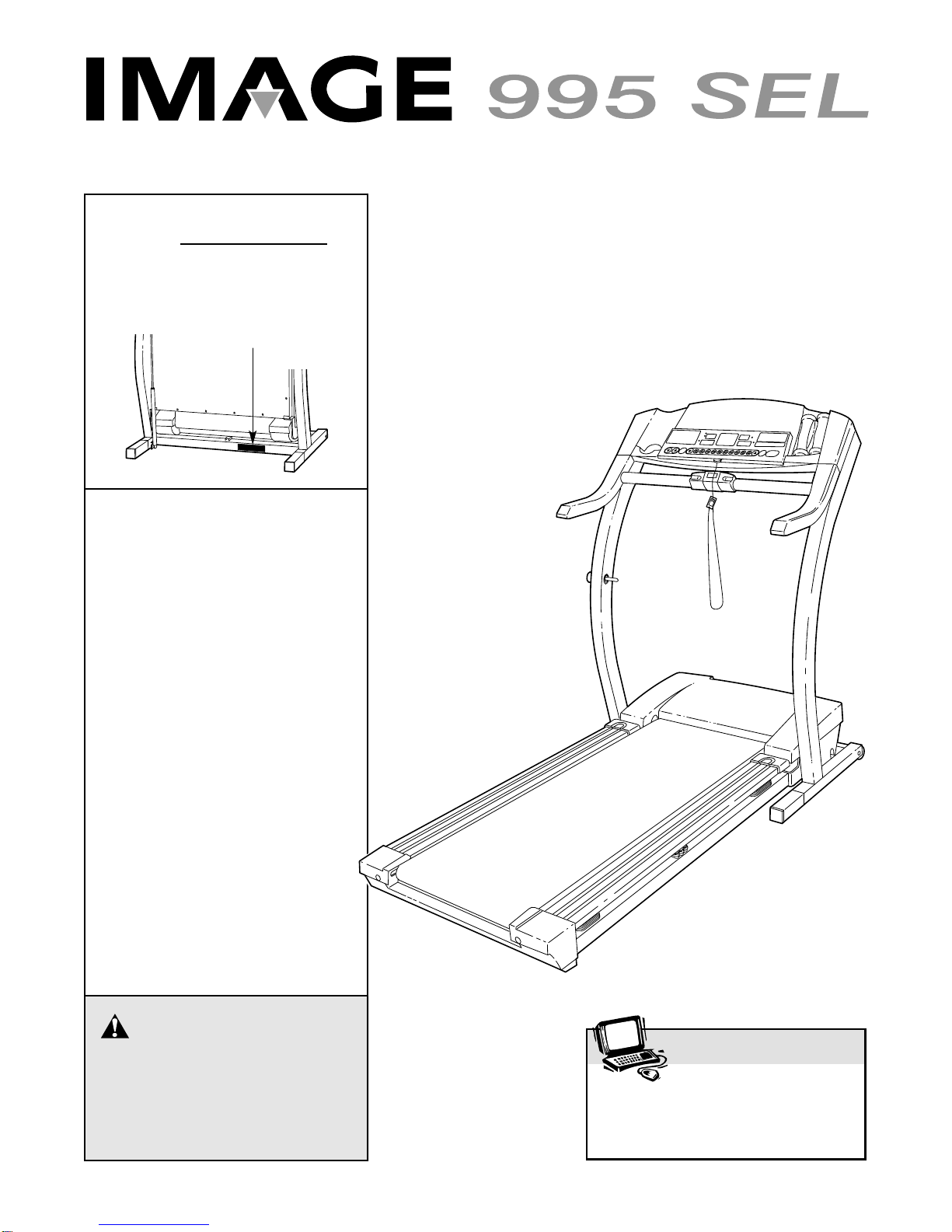 IMAGE 995 SEL