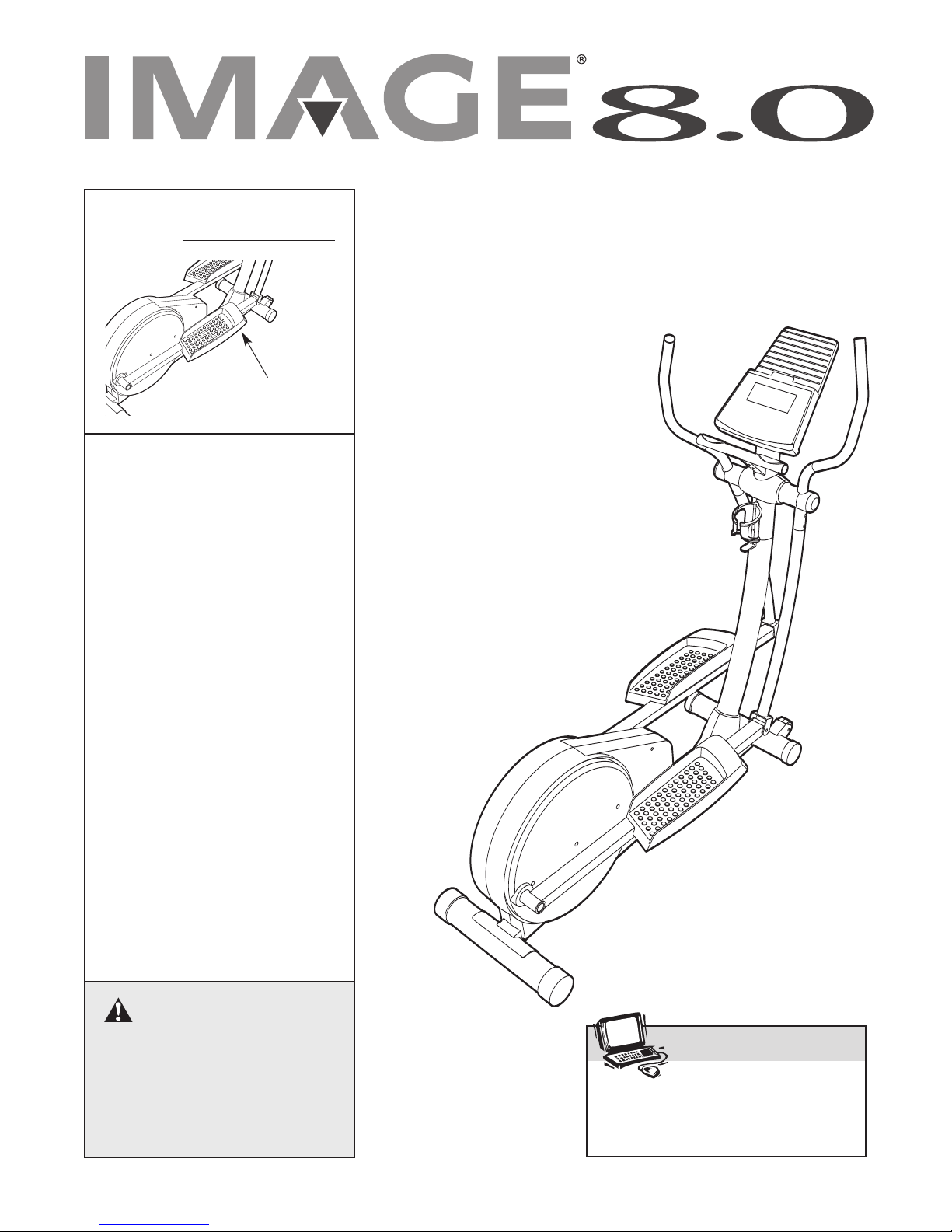 IMAGE® 8.0