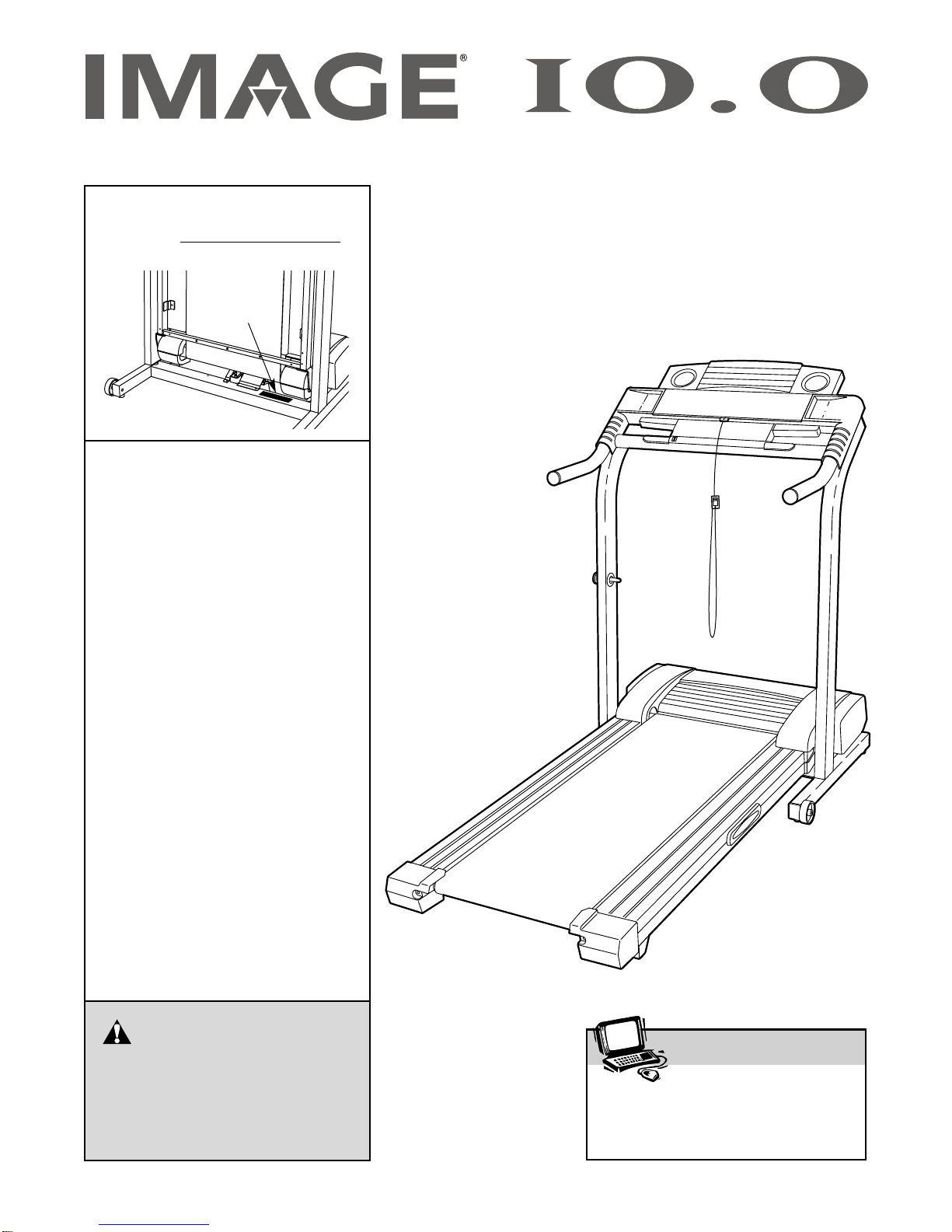 IMAGE® 10.0