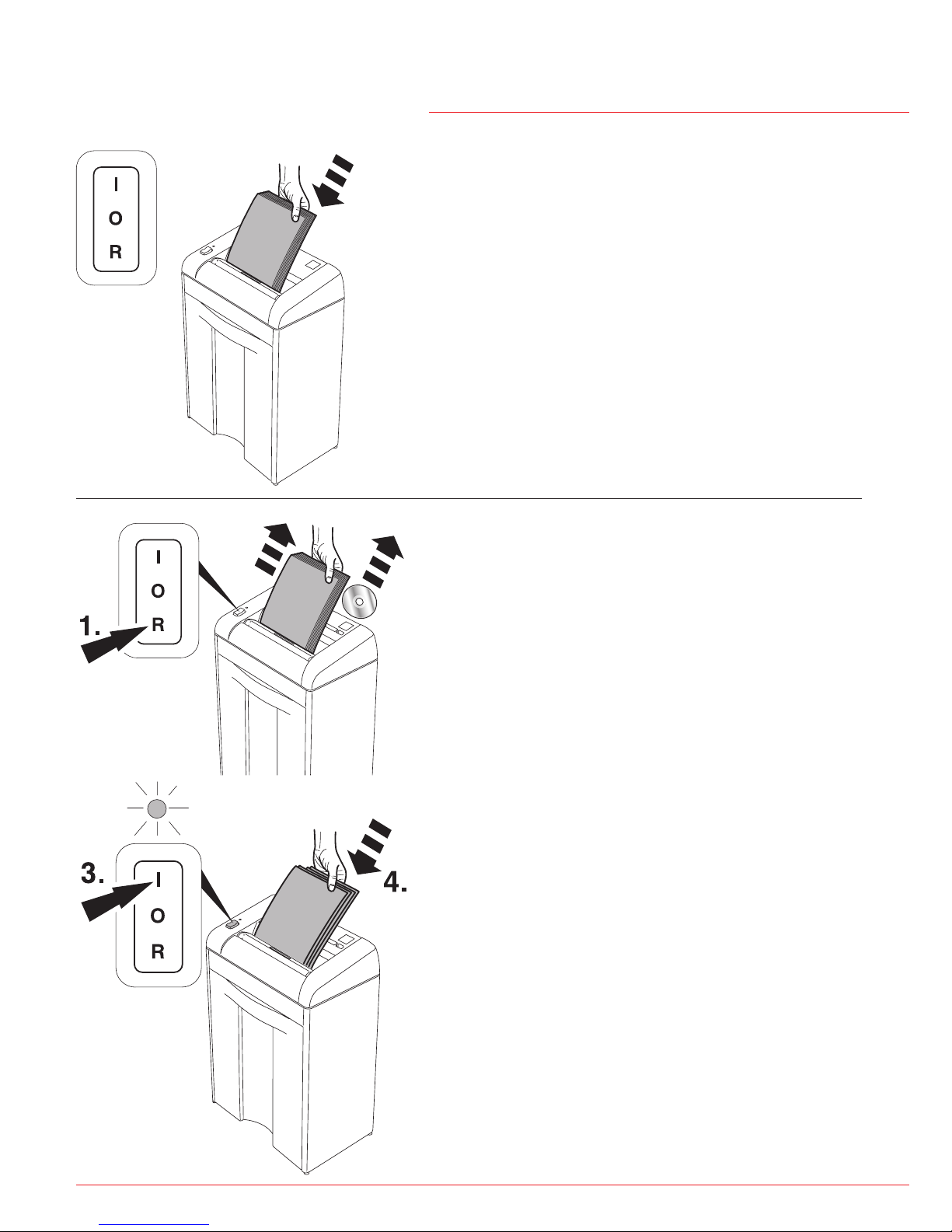 I
O
R

I
O
R
1.

3.
I
O
R
4.