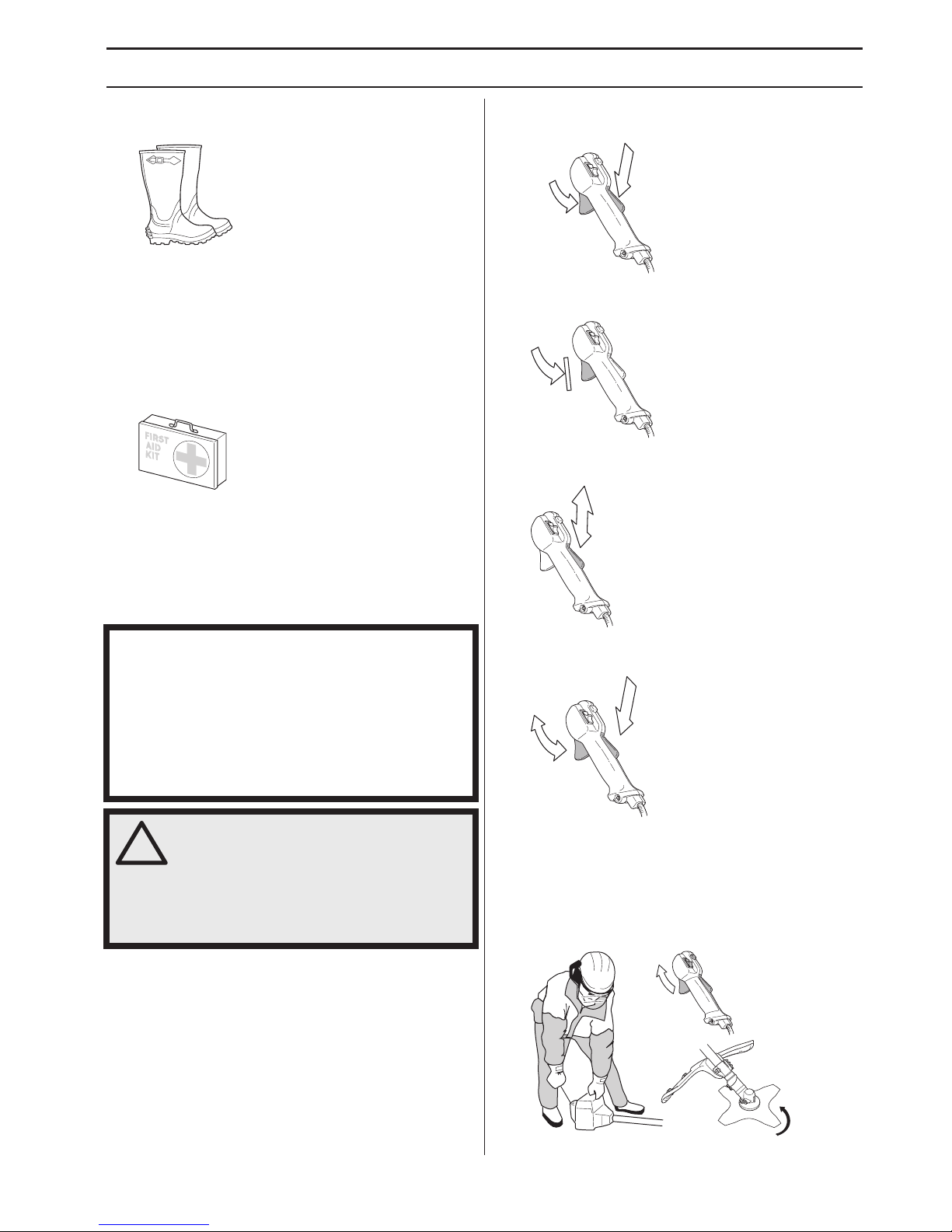 FIRST
AID
KIT