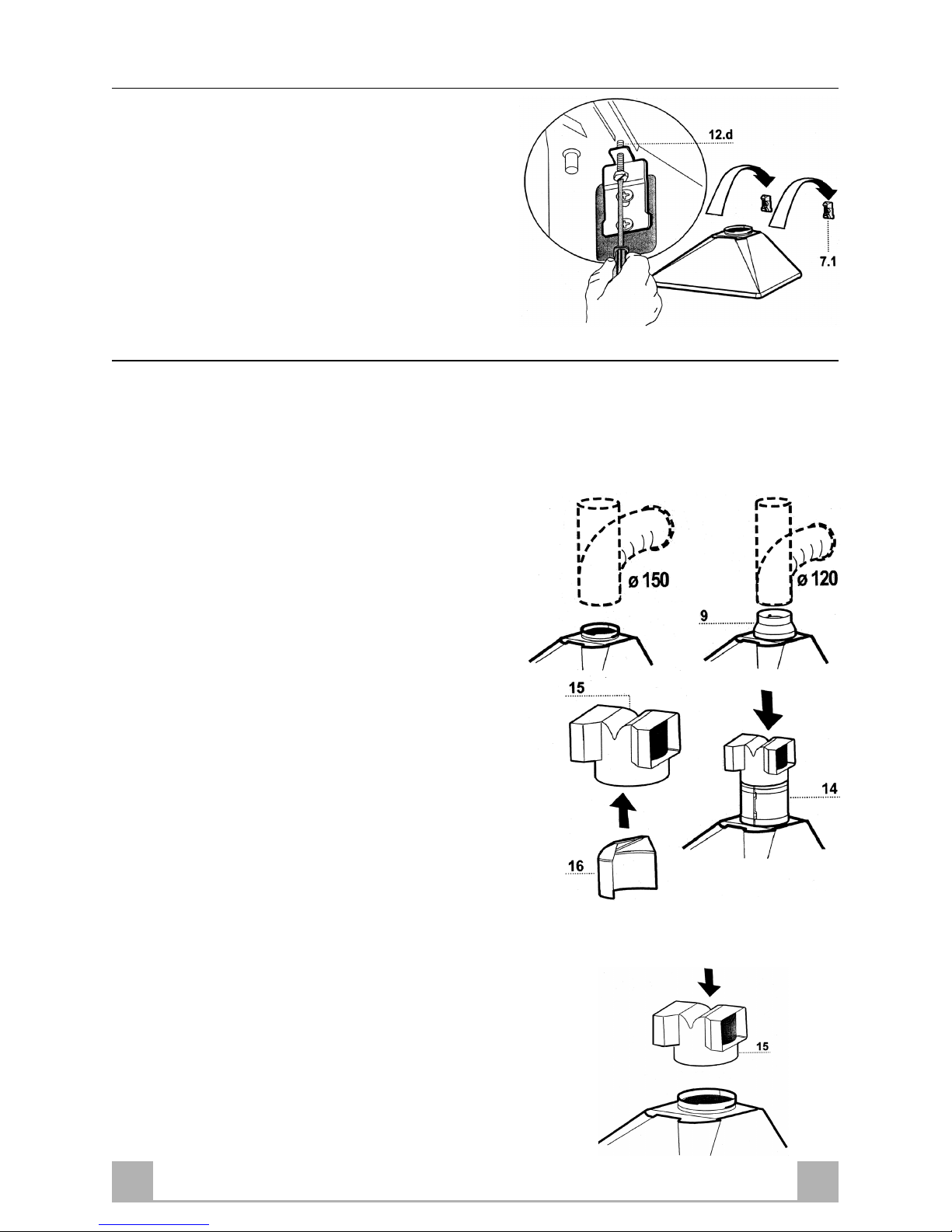 12.d

7.1

ø 150

ø 120

9

15

14

16

15