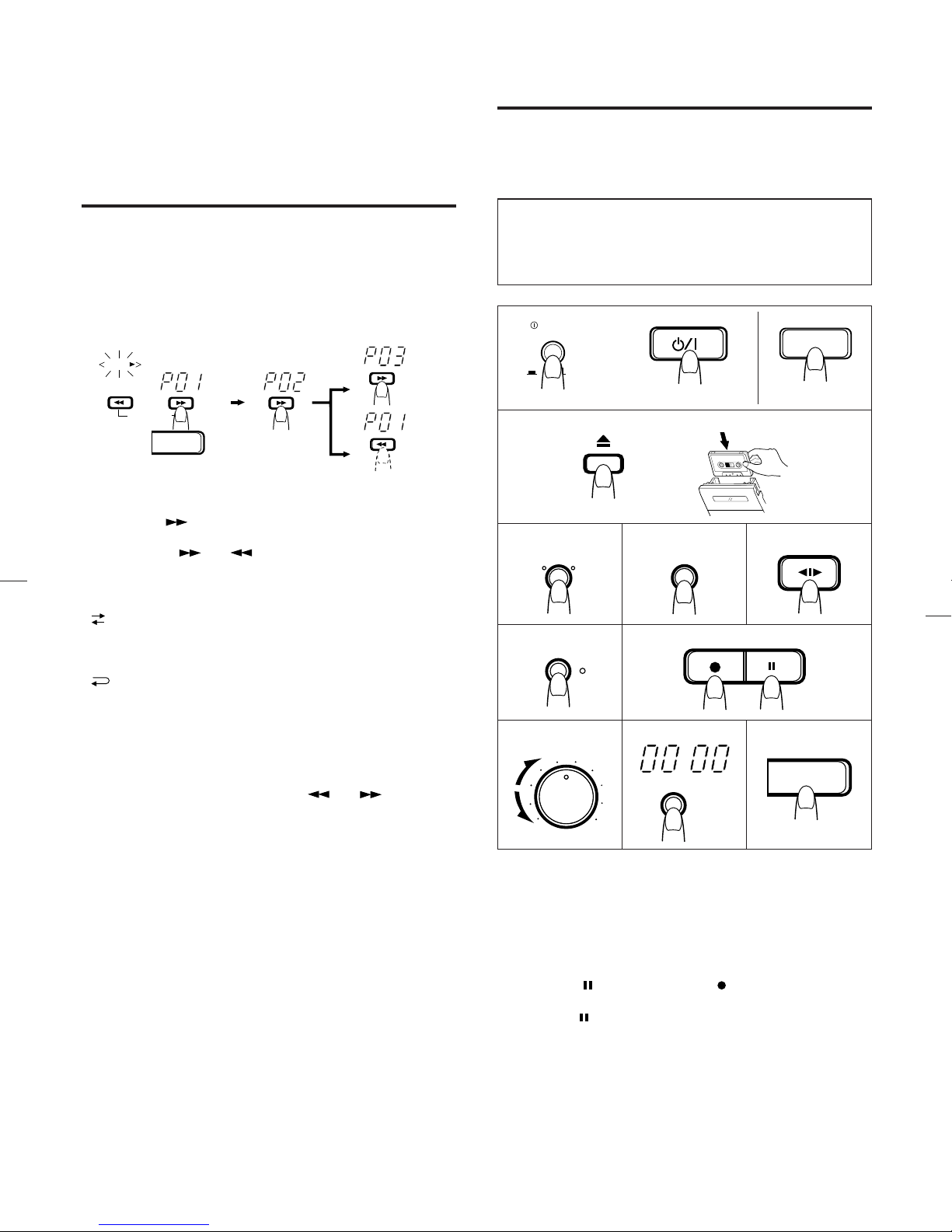 P01

P02

P03

P01

00 00